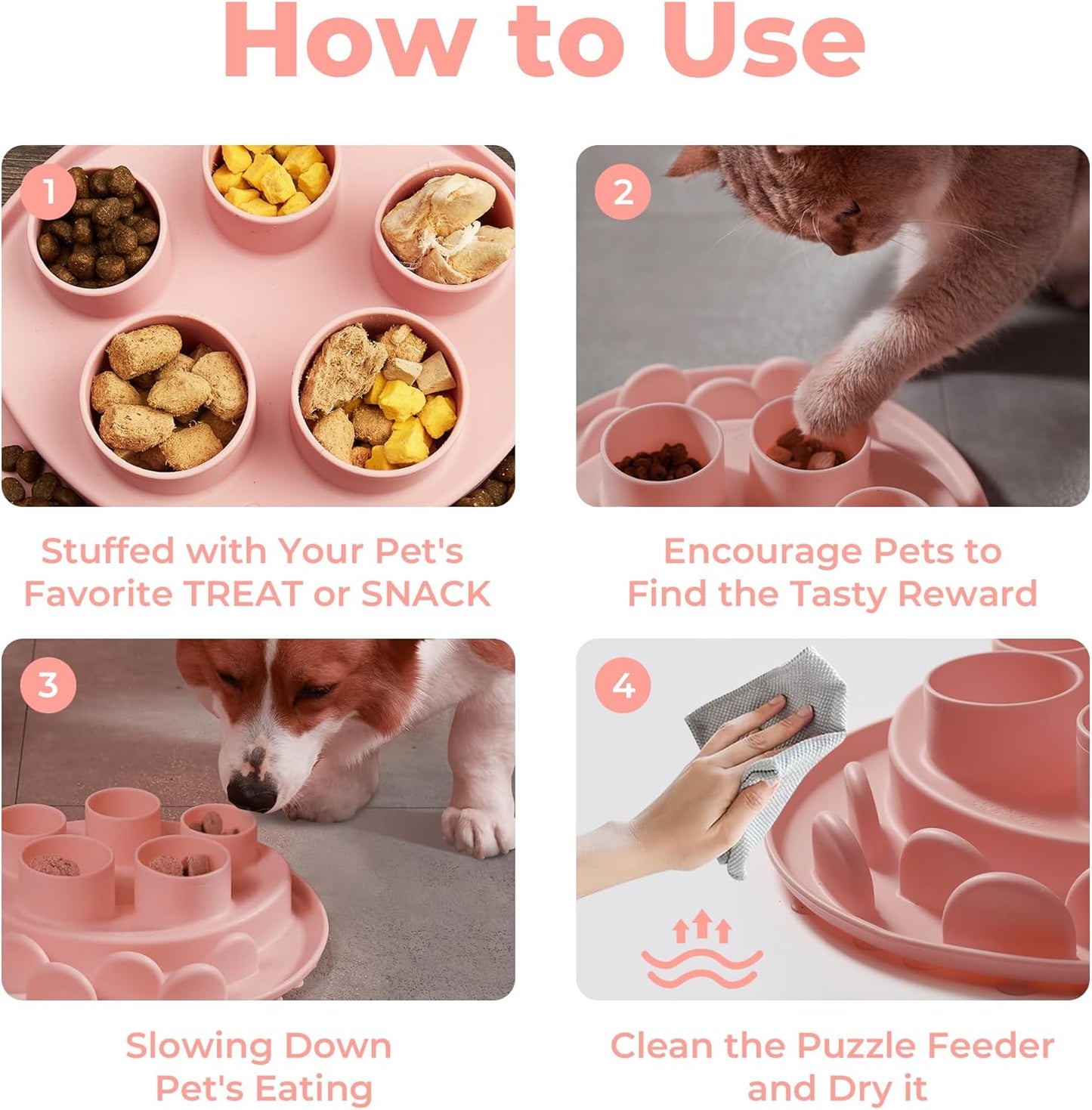 How to Use

1

Stuffed with Your Pet's Favorite TREAT or SNACK

2

Encourage Pets to Find the Tasty Reward

3

Slowing Down Pet's Eating

4

Clean the Puzzle Feeder and Dry it