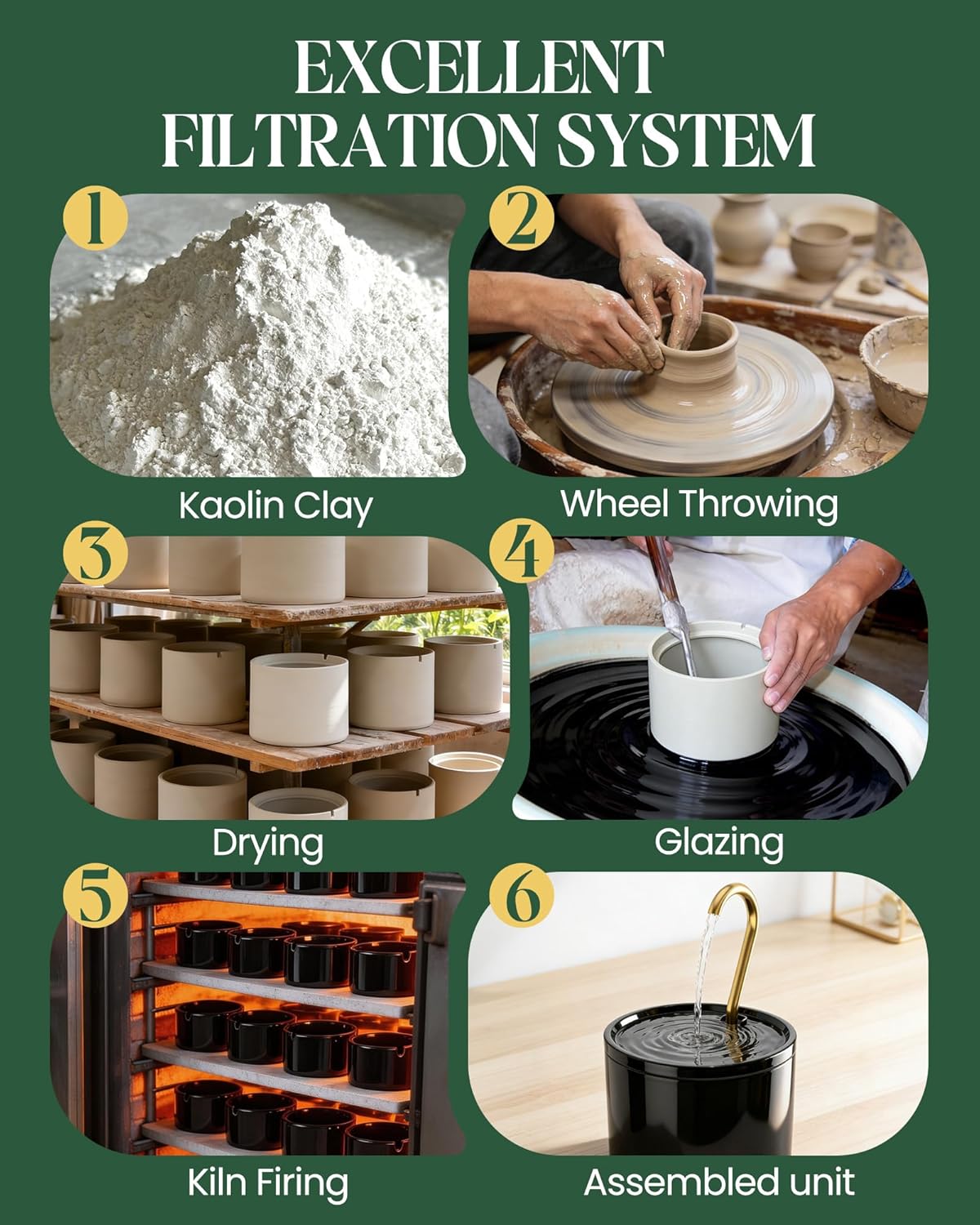 EXCELLENT FILTRATION SYSTEM

1

Kaolin Clay

2

Wheel Throwing

3

Drying

4

Glazing

5

Kiln Firing

6

Assembled unit