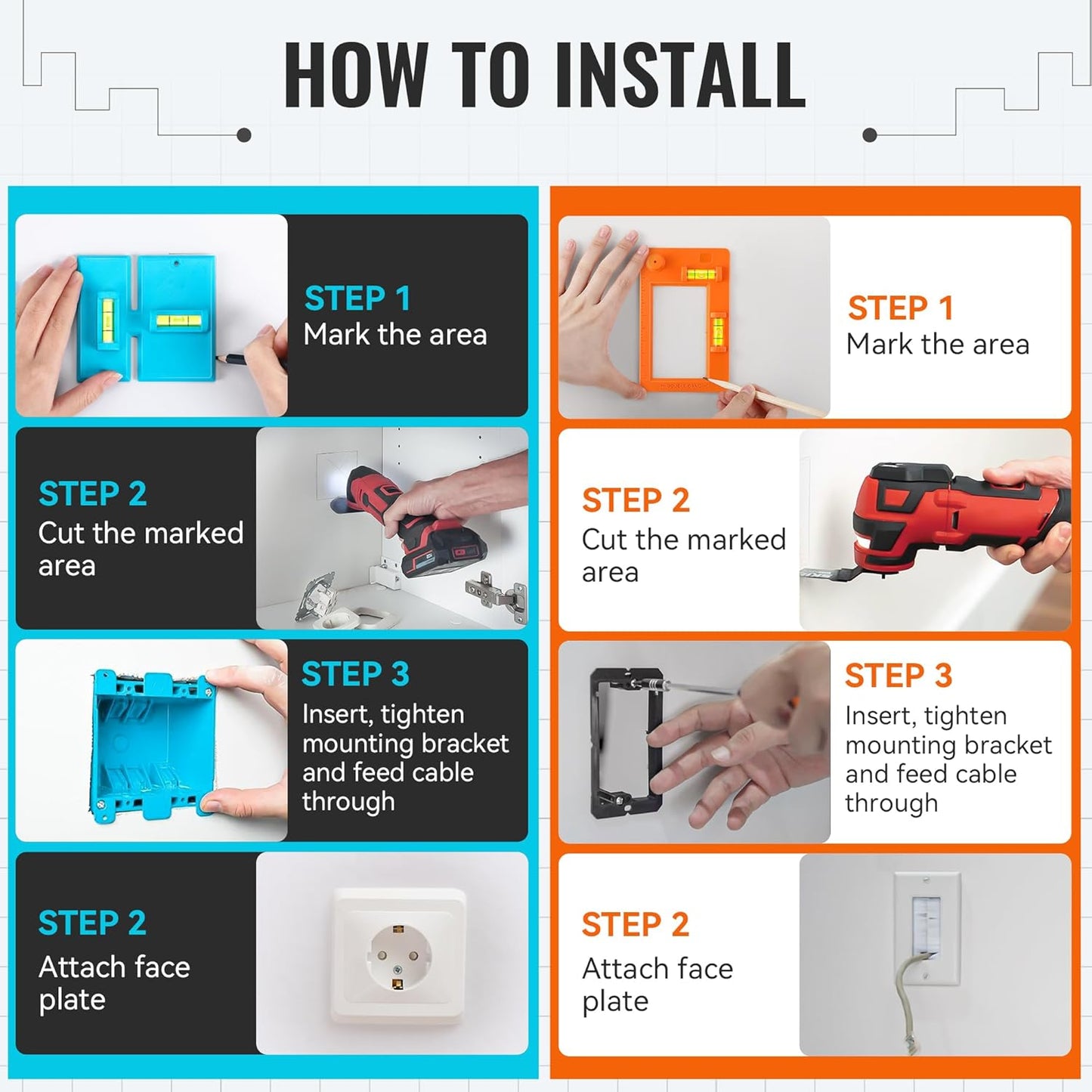 HOW TO INSTALL

STEP 1
Mark the area

STEP 2
Cut the marked area

STEP 3
Insert, tighten mounting bracket and feed cable through

STEP 2
Attach face plate

STEP 1
Mark the area

STEP 2
Cut the marked area

STEP 3
Insert, tighten mounting bracket and feed cable through

STEP 2
Attach face plate