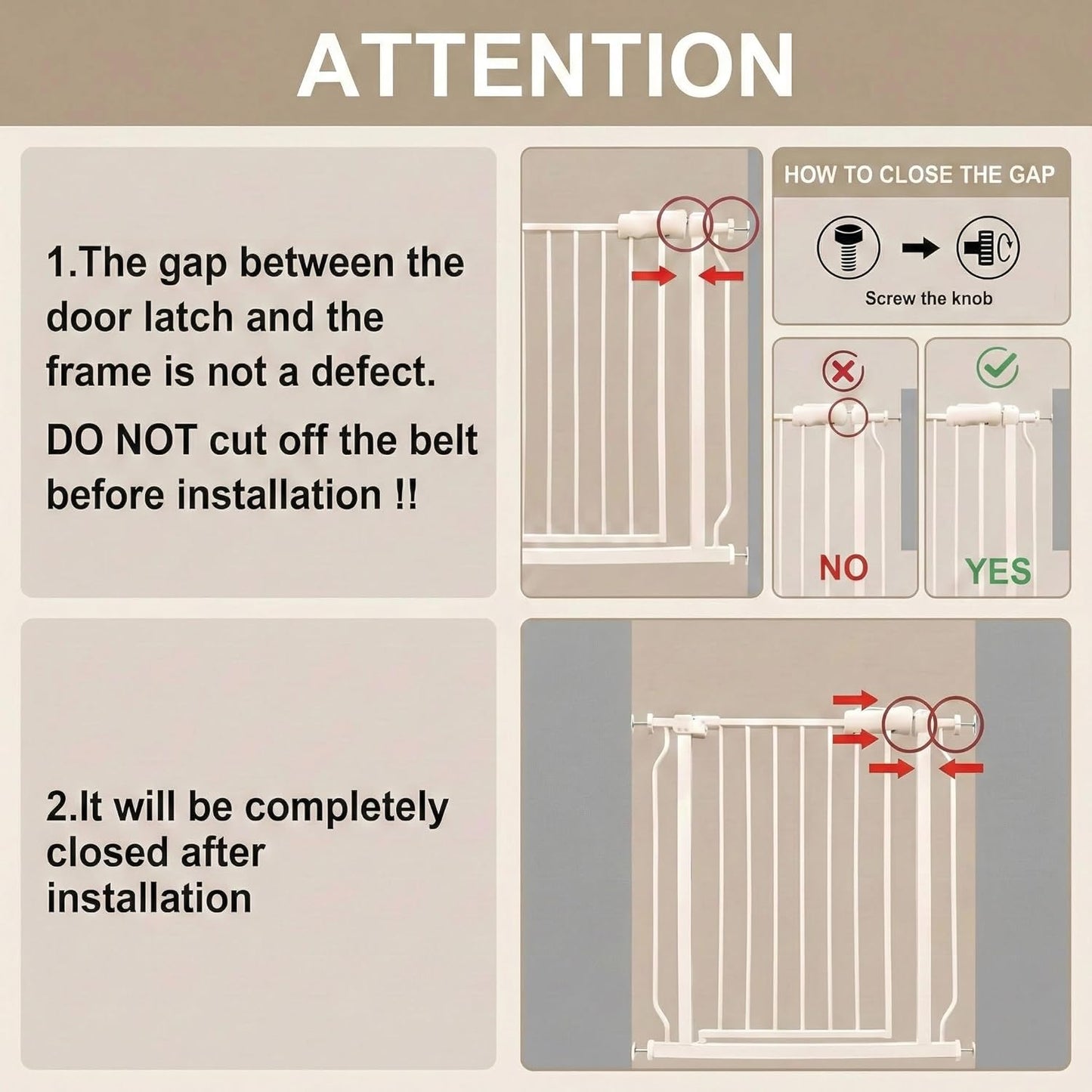 ATTENTION

1.The gap between the door latch and the frame is not a defect.

DO NOT cut off the belt before installation !!

HOW TO CLOSE THE GAP

Screw the knob

NO

YES

2.It will be completely closed after installation