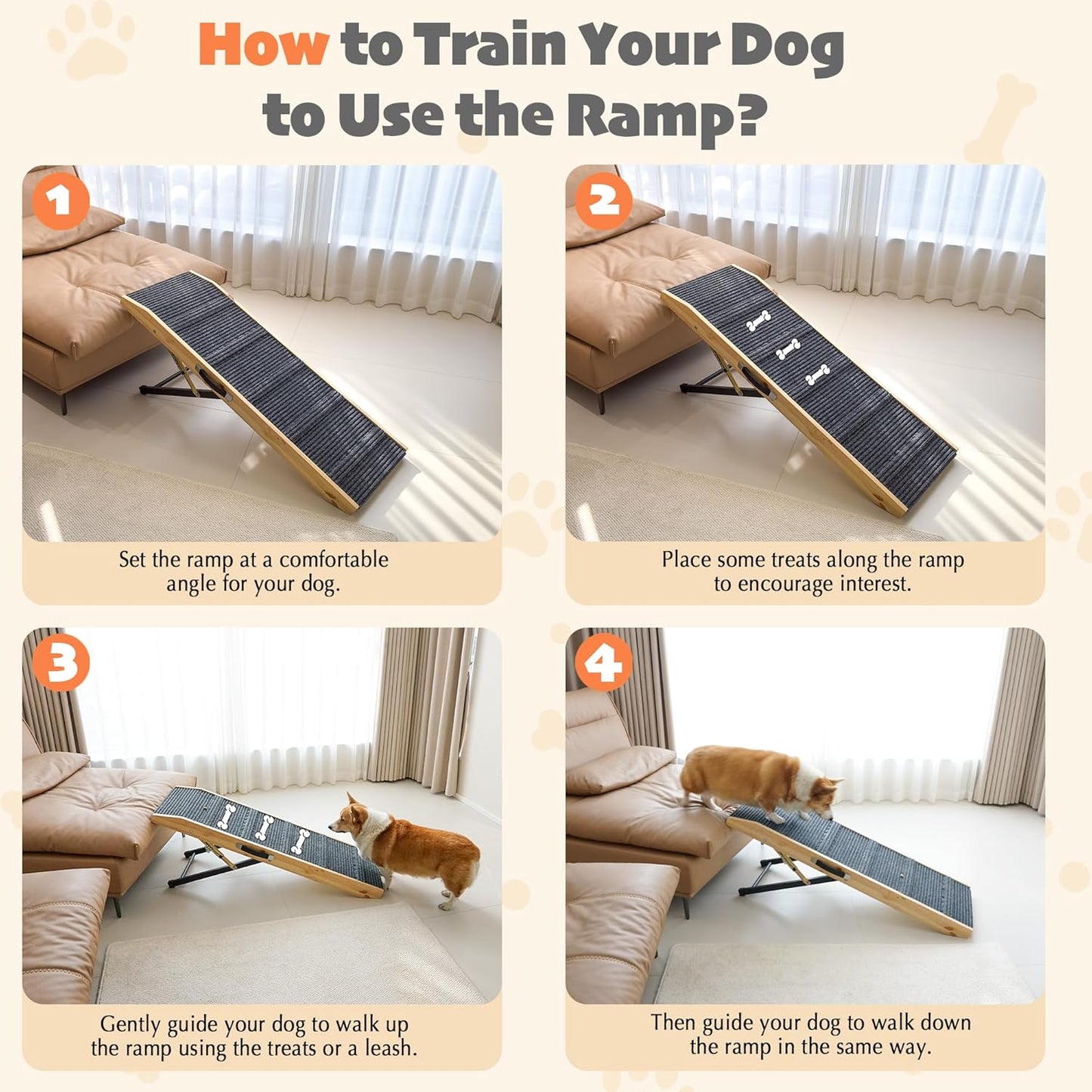 How to Train Your Dog to Use the Ramp?

1

Set the ramp at a comfortable angle for your dog.

2

Place some treats along the ramp to encourage interest.

3

Gently guide your dog to walk up the ramp using the treats or a leash.

4

Then guide your dog to walk down the ramp in the same way.