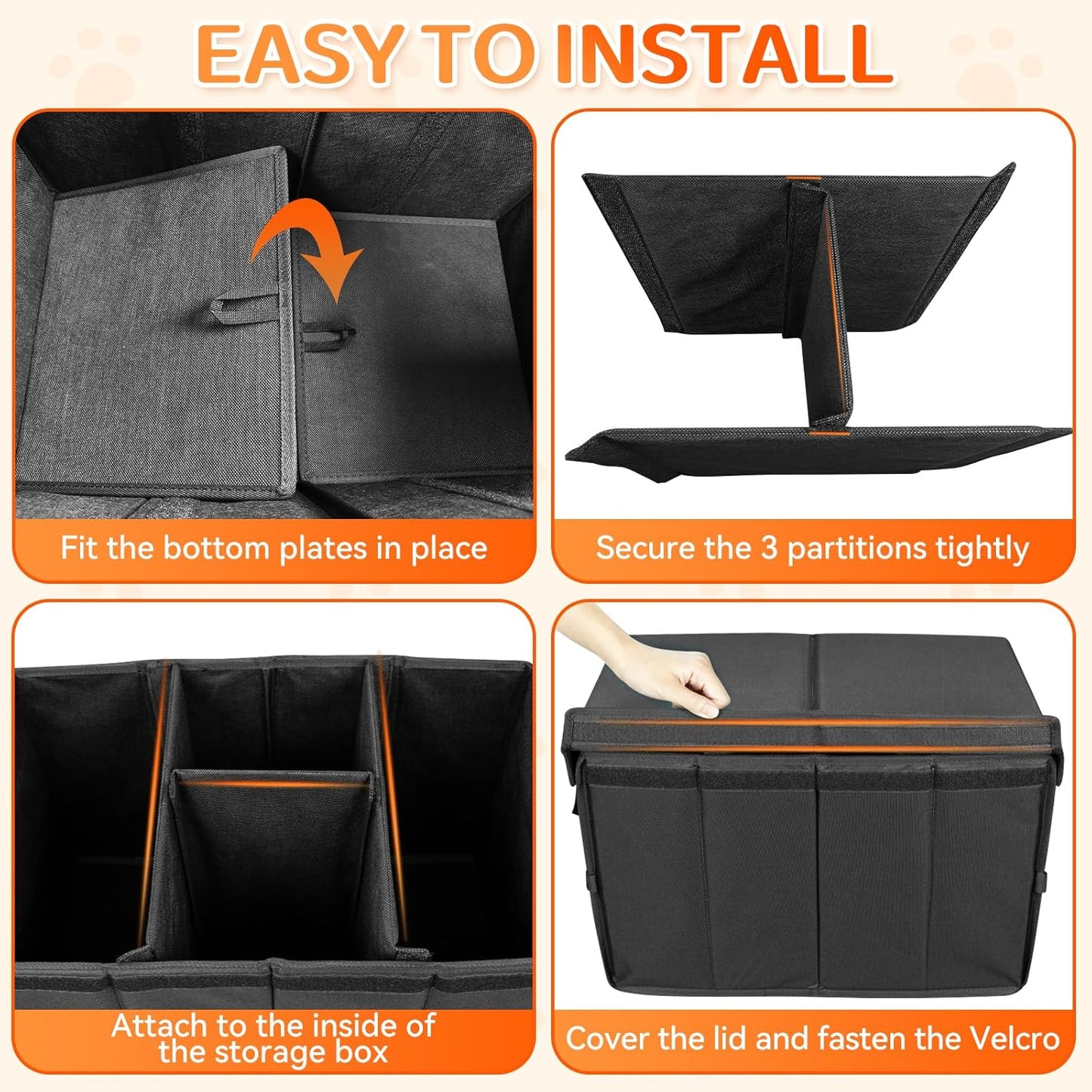 EASY TO INSTALL

Fit the bottom plates in place

Secure the 3 partitions tightly

Attach to the inside of the storage box

Cover the lid and fasten the Velcro