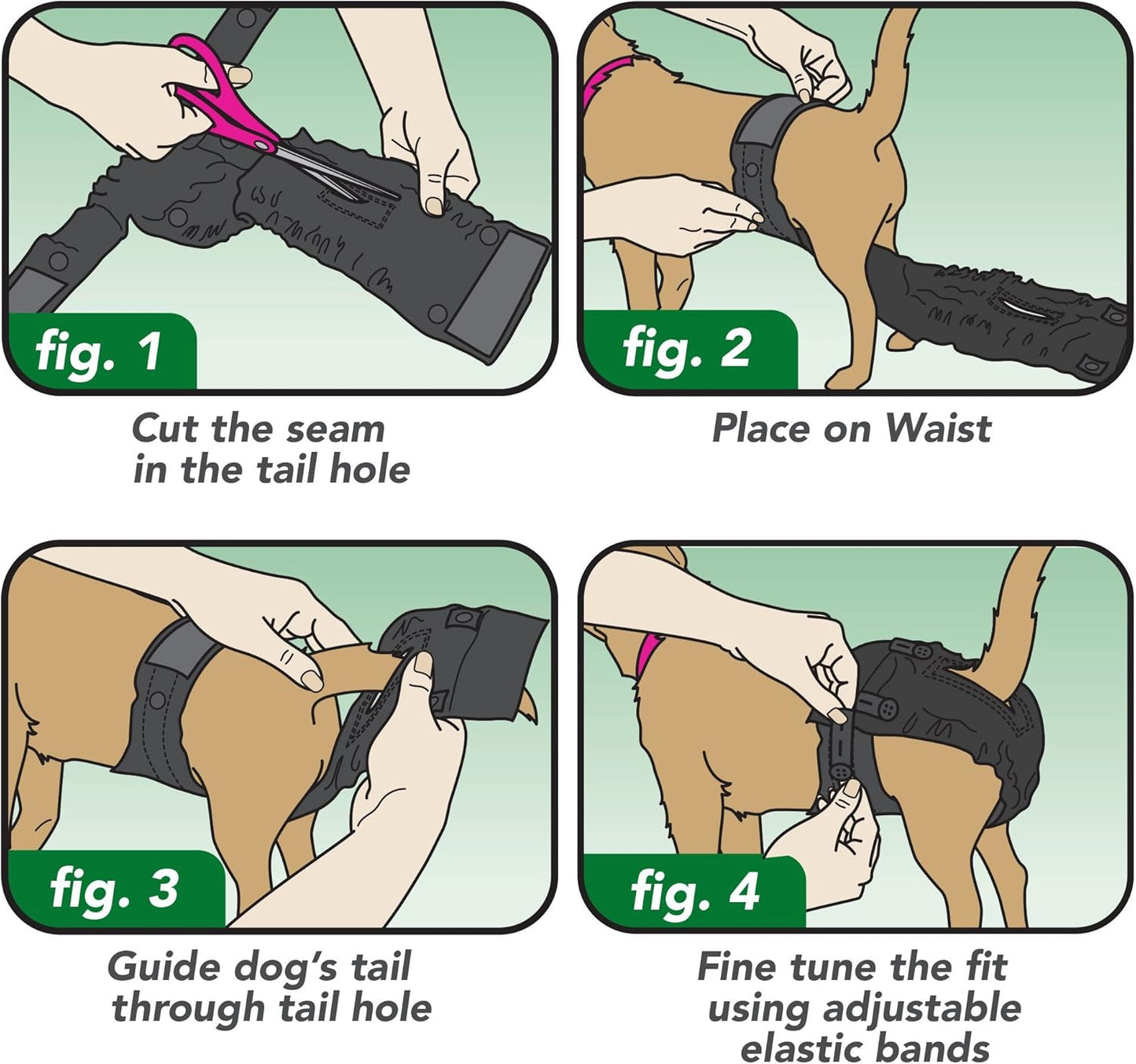 fig. 1

Cut the seam in the tail hole

fig. 2

Place on Waist

fig. 3

Guide dog's tail through tail hole

fig. 4

Fine tune the fit using adjustable elastic bands