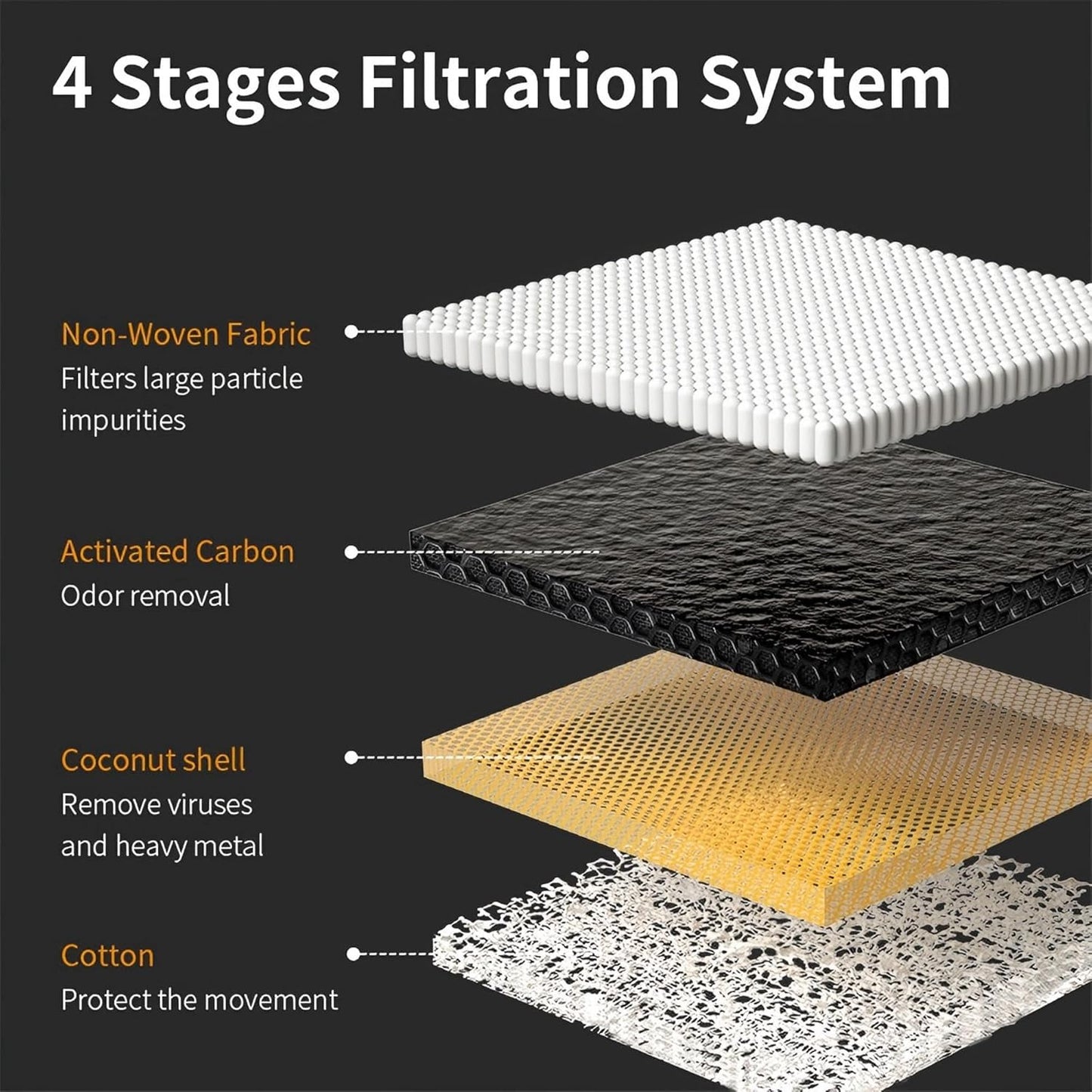 4 Stages Filtration System

Non-Woven Fabric
Filters large particle impurities

Activated Carbon
Odor removal

Coconut shell
Remove viruses and heavy metal

Cotton
Protect the movement