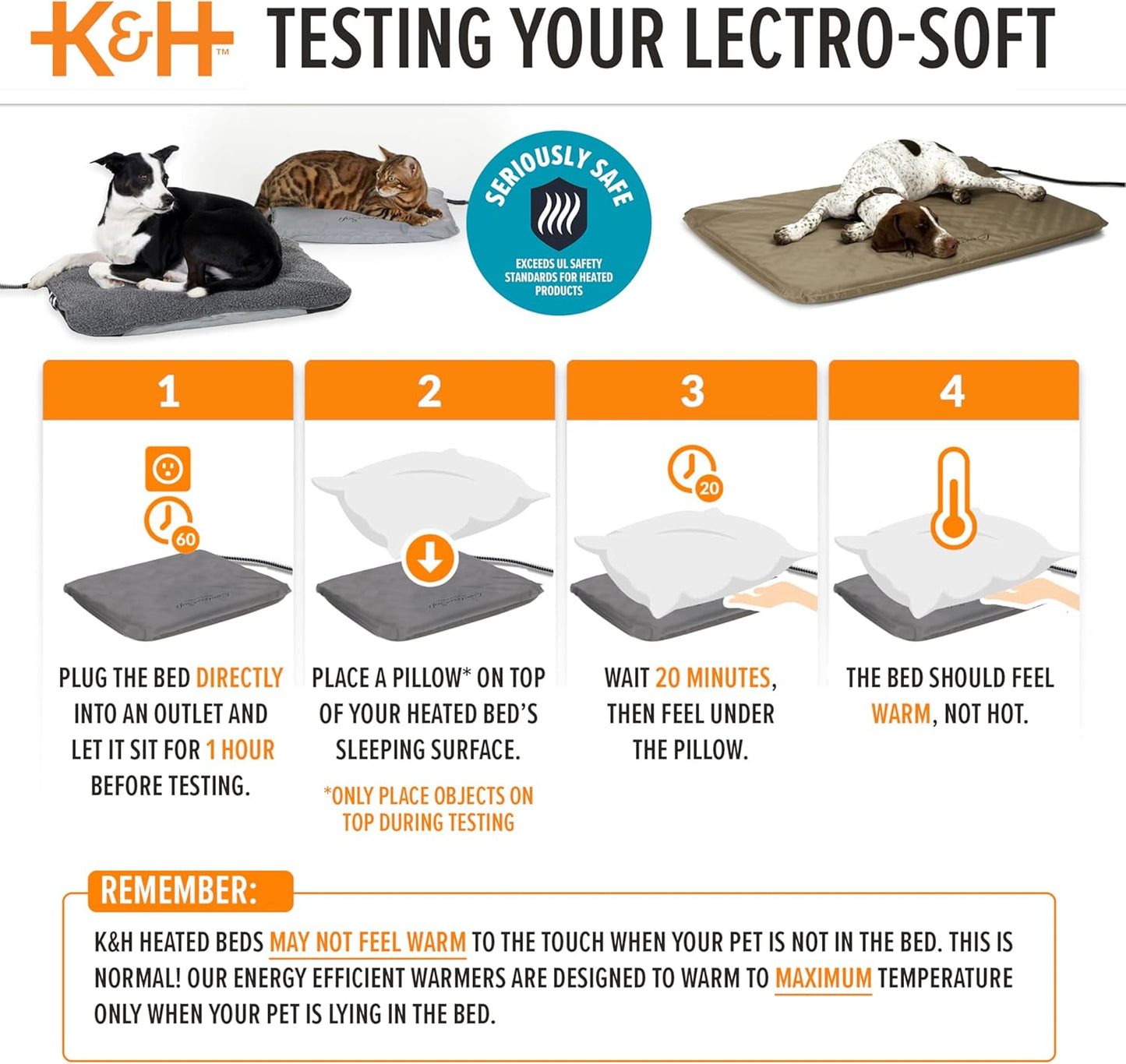 K&H™ TESTING YOUR LECTRO-SOFT

SERIOUSLY SAFE

EXCEEDS UL SAFETY STANDARDS FOR HEATED PRODUCTS

1

60

PLUG THE BED DIRECTLY INTO AN OUTLET AND LET IT SIT FOR 1 HOUR BEFORE TESTING.

2

PLACE A PILLOW* ON TOP OF YOUR HEATED BED'S SLEEPING SURFACE.

*ONLY PLACE OBJECTS ON TOP DURING TESTING

3

20

WAIT 20 MINUTES, THEN FEEL UNDER THE PILLOW.

4

THE BED SHOULD FEEL WARM, NOT HOT.

REMEMBER:

K&H HEATED BEDS MAY NOT FEEL WARM TO THE TOUCH WHEN YOUR PET IS NOT IN THE BED. THIS IS NORMAL! OUR ENERGY EFFICIENT WARMERS ARE DESIGNED TO WARM TO MAXIMUM TEMPERATURE ONLY WHEN YOUR PET IS LYING IN THE BED.