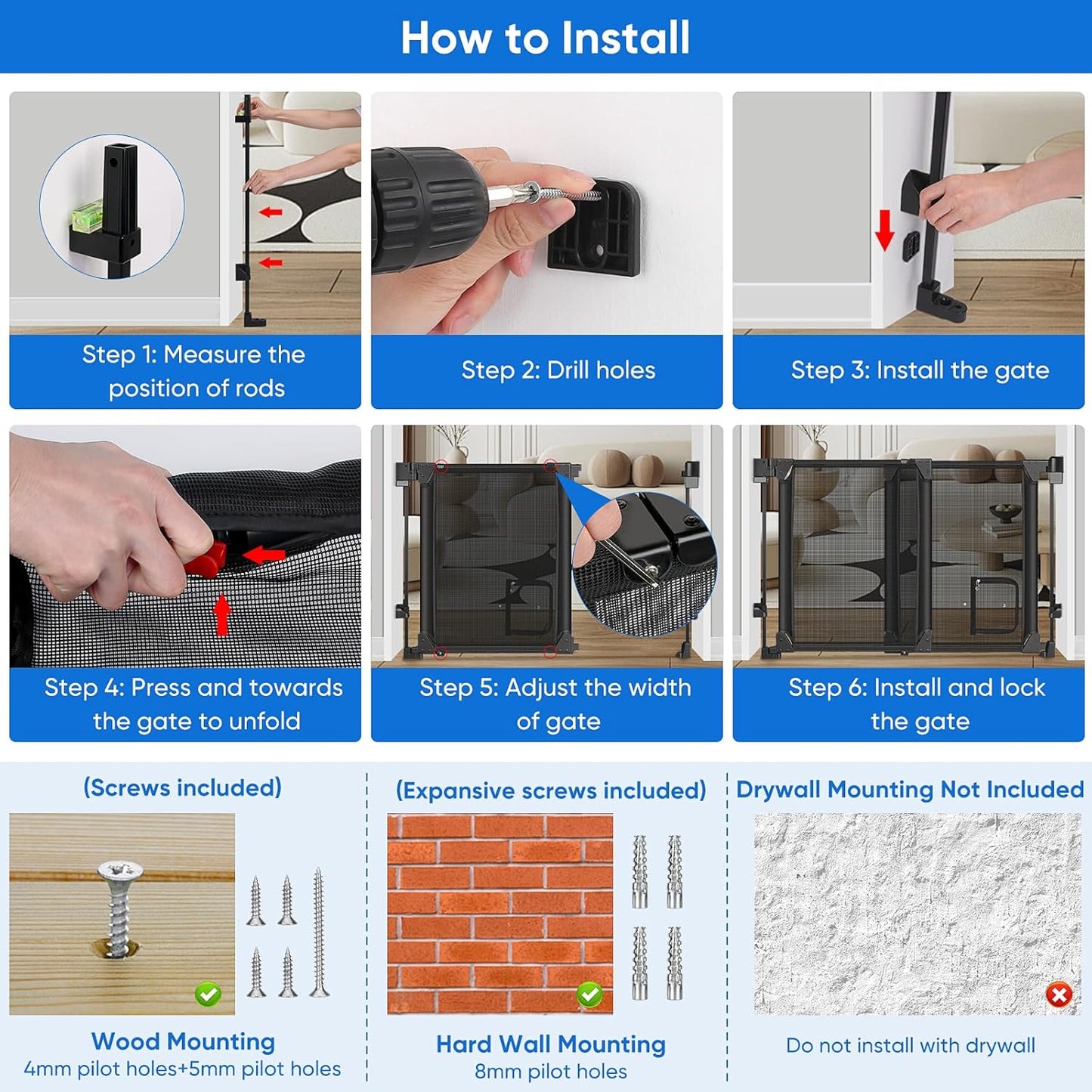 How to Install

Step 1: Measure the position of rods

Step 2: Drill holes

Step 3: Install the gate

Step 4: Press and towards the gate to unfold

Step 5: Adjust the width of gate

Step 6: Install and lock the gate

(Screws included)

Wood Mounting
4mm pilot holes+5mm pilot holes

(Expansive screws included)

Hard Wall Mounting
8mm pilot holes

Drywall Mounting Not Included

Do not install with drywall