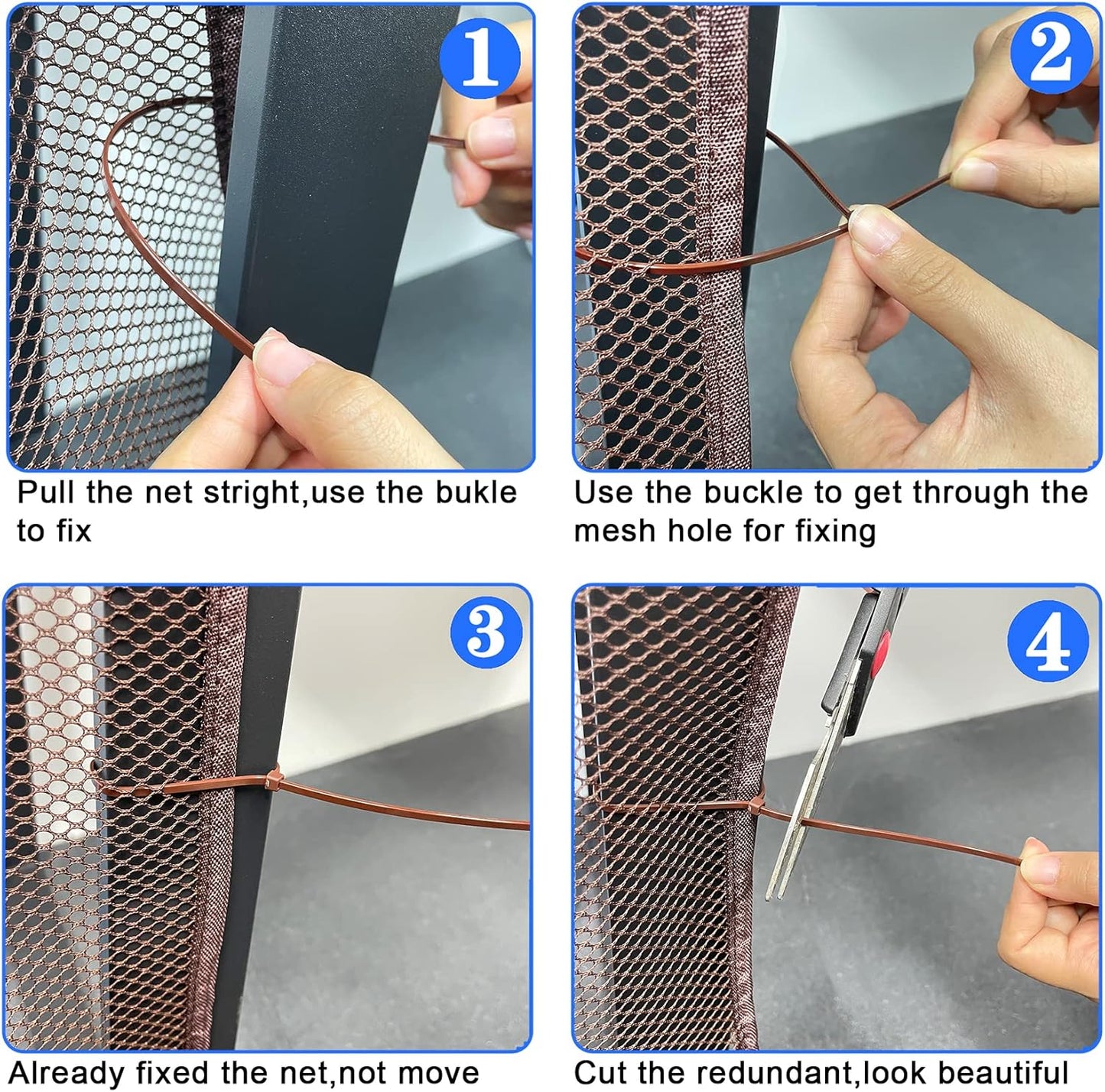 1

Pull the net stright,use the bukle to fix

2

Use the buckle to get through the mesh hole for fixing

3

Already fixed the net,not move

4

Cut the redundant,look beautiful