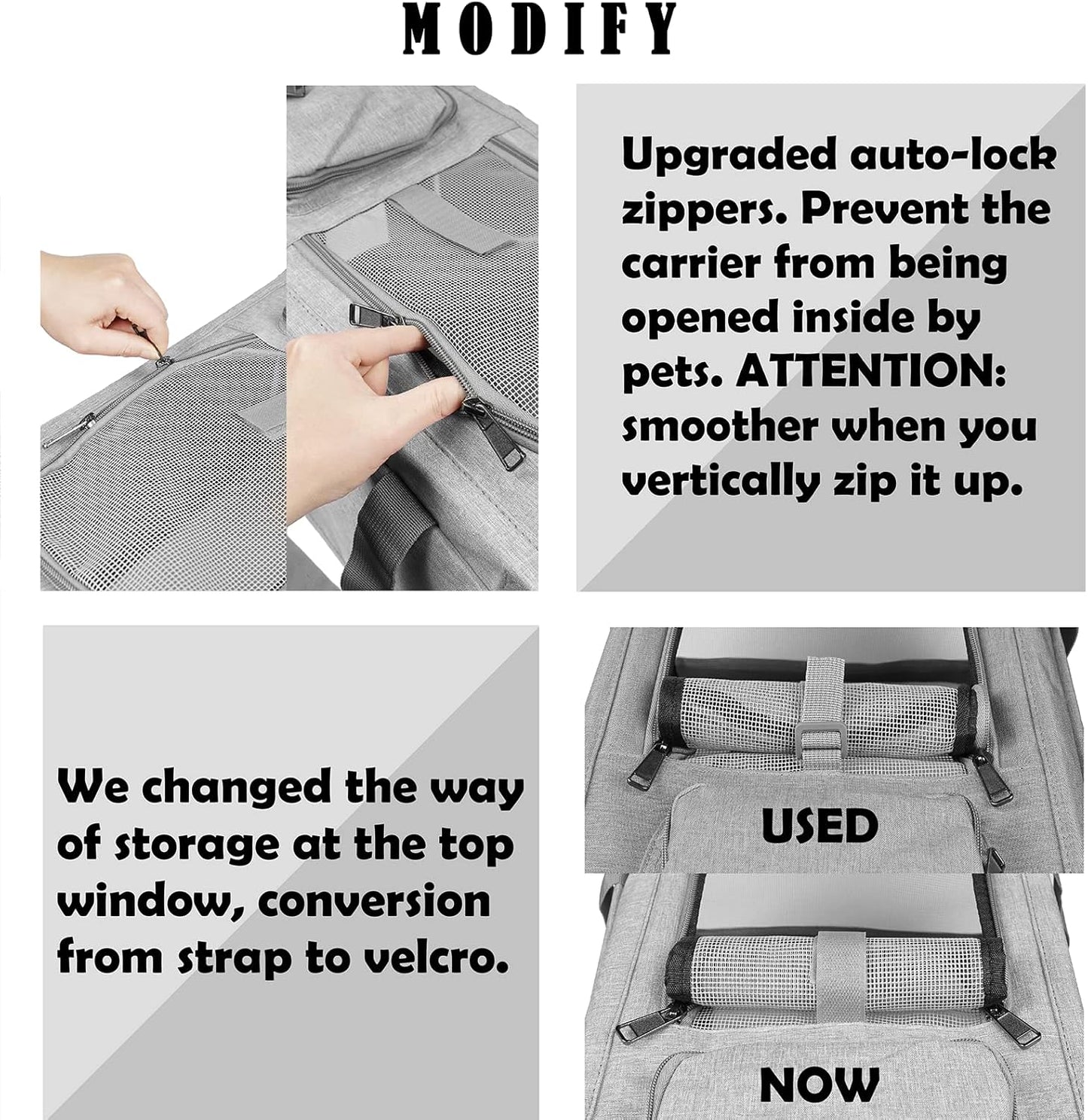 MODIFY

Upgraded auto-lock zippers. Prevent the carrier from being opened inside by pets. ATTENTION: smoother when you vertically zip it up.

We changed the way of storage at the top window, conversion from strap to velcro.

USED

NOW