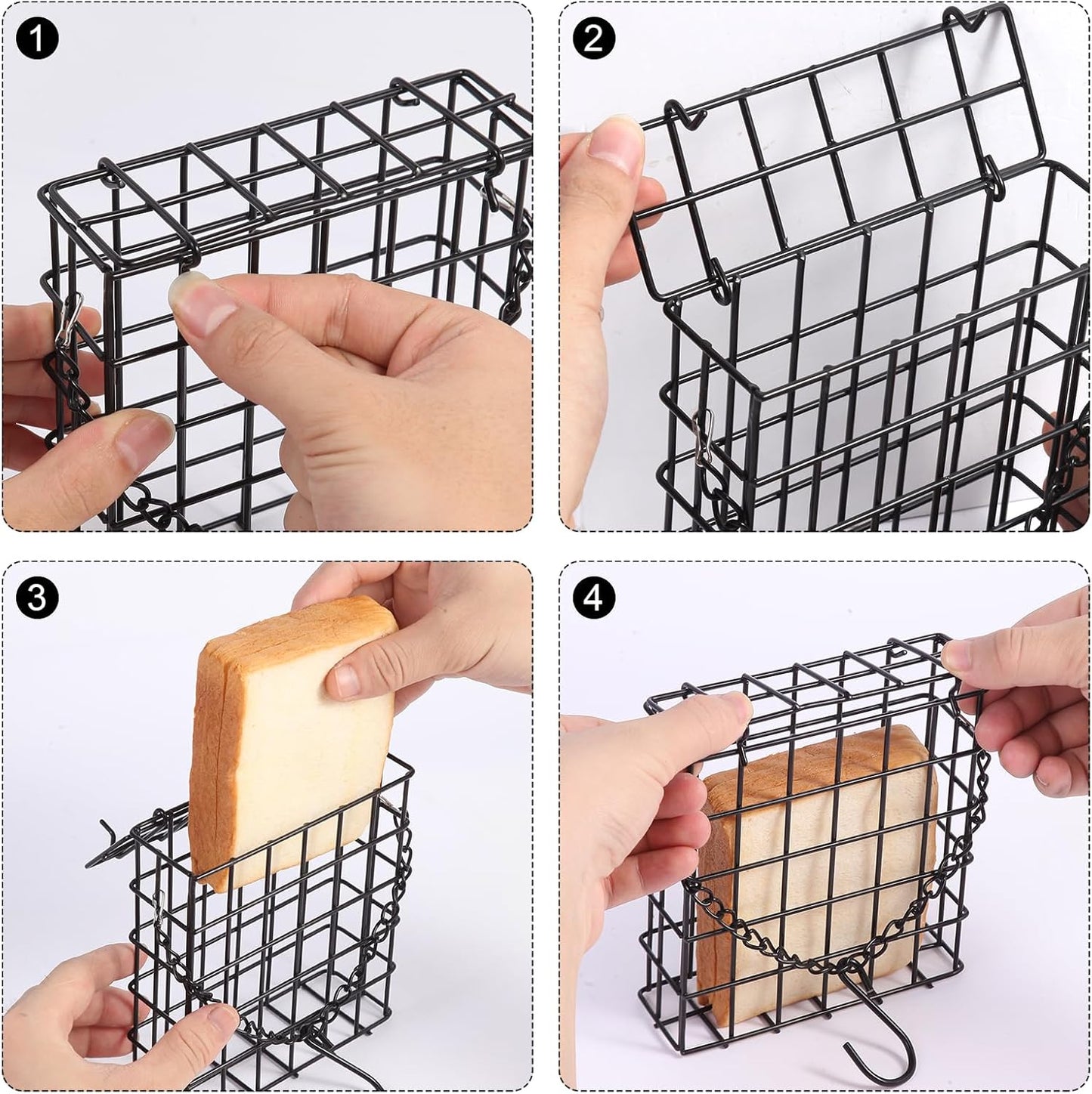 1

2

3

4