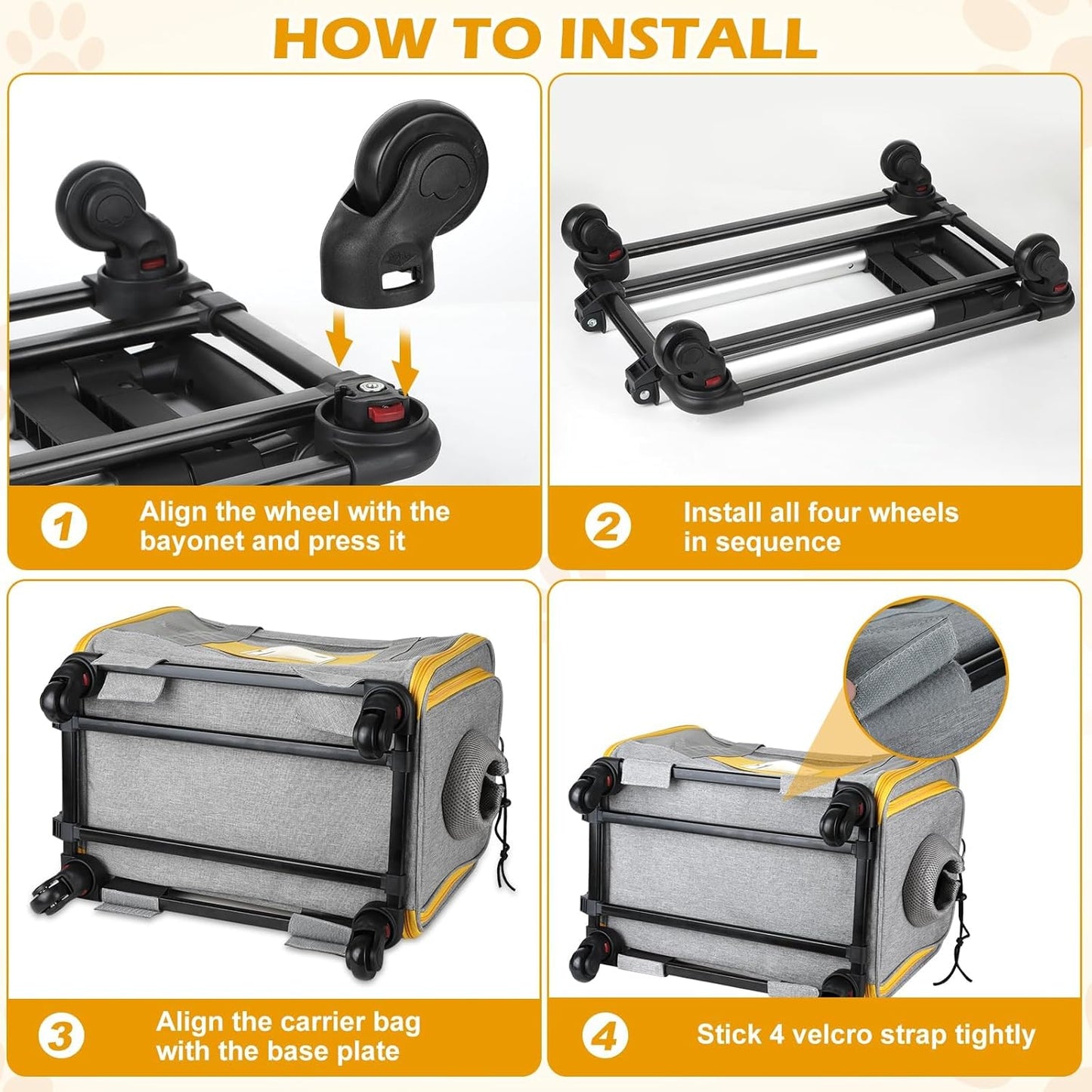 HOW TO INSTALL

1 Align the wheel with the bayonet and press it

2 Install all four wheels in sequence

3 Align the carrier bag with the base plate

4 Stick 4 velcro strap tightly