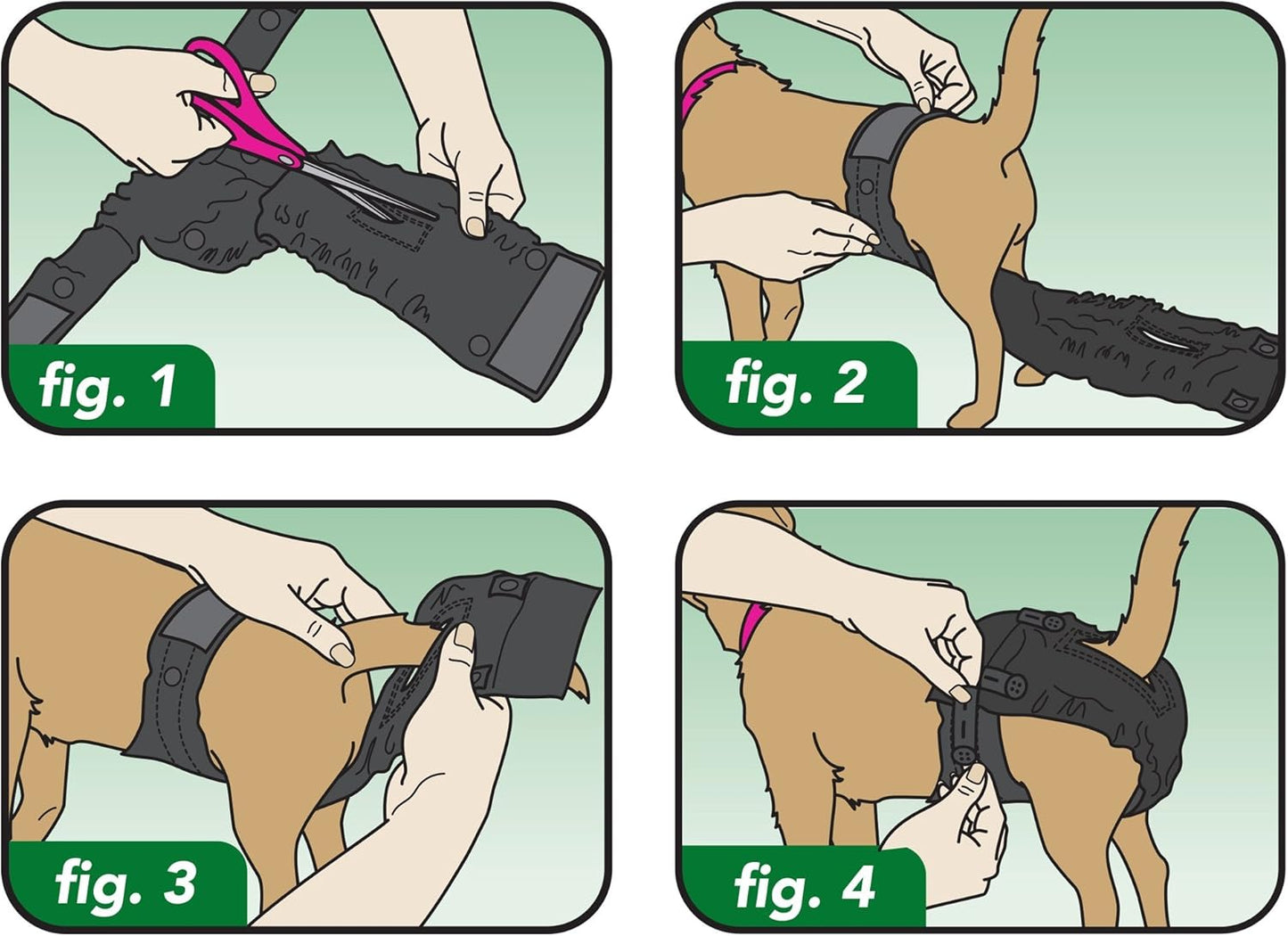 fig. 1

fig. 2

fig. 3

fig. 4