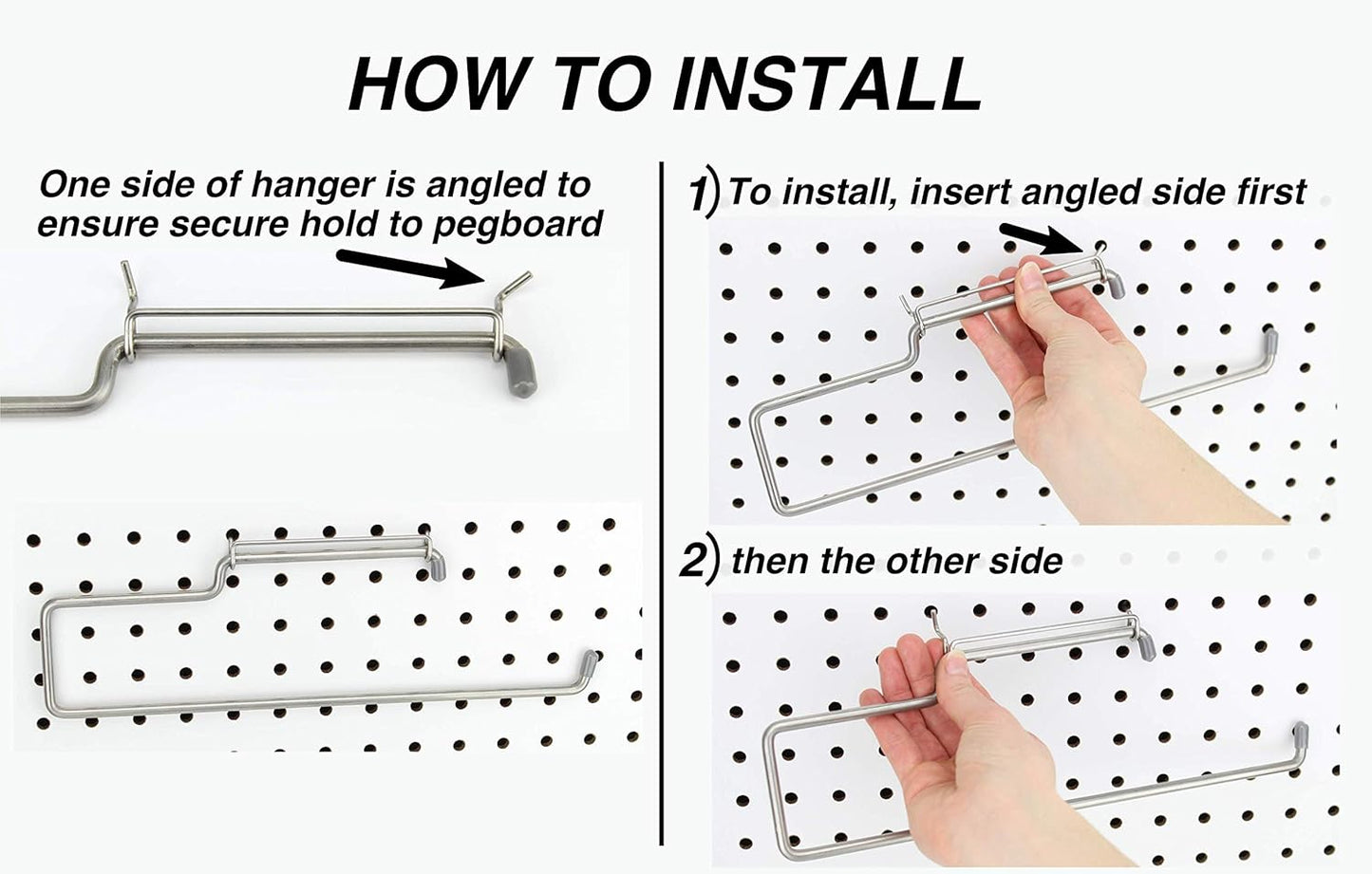 HOW TO INSTALL

One side of hanger is angled to ensure secure hold to pegboard

1) To install, insert angled side first

2) then the other side