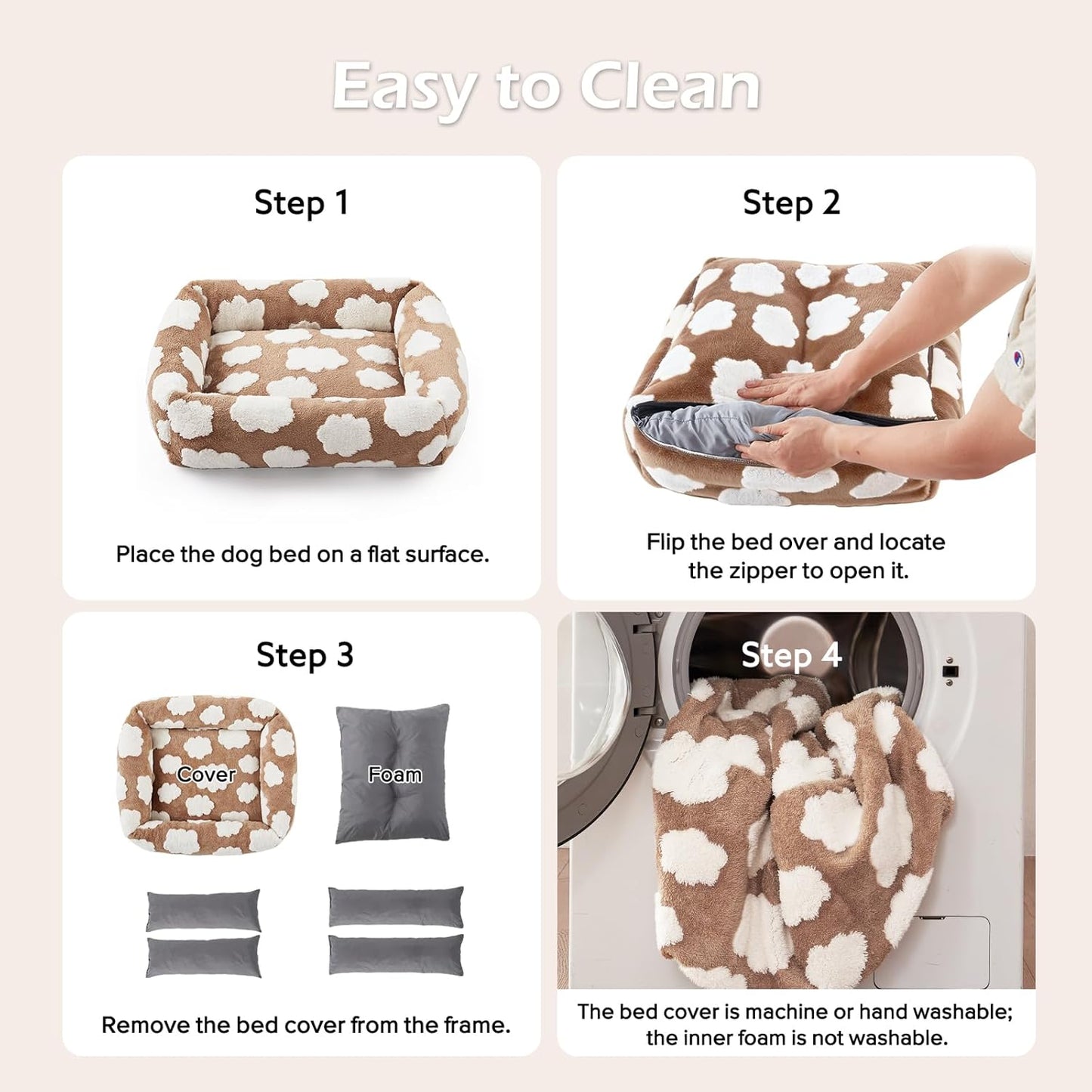 Easy to Clean

Step 1

Place the dog bed on a flat surface.

Step 2

Flip the bed over and locate the zipper to open it.

Step 3

Cover

Foam

Remove the bed cover from the frame.

Step 4

The bed cover is machine or hand washable; the inner foam is not washable.