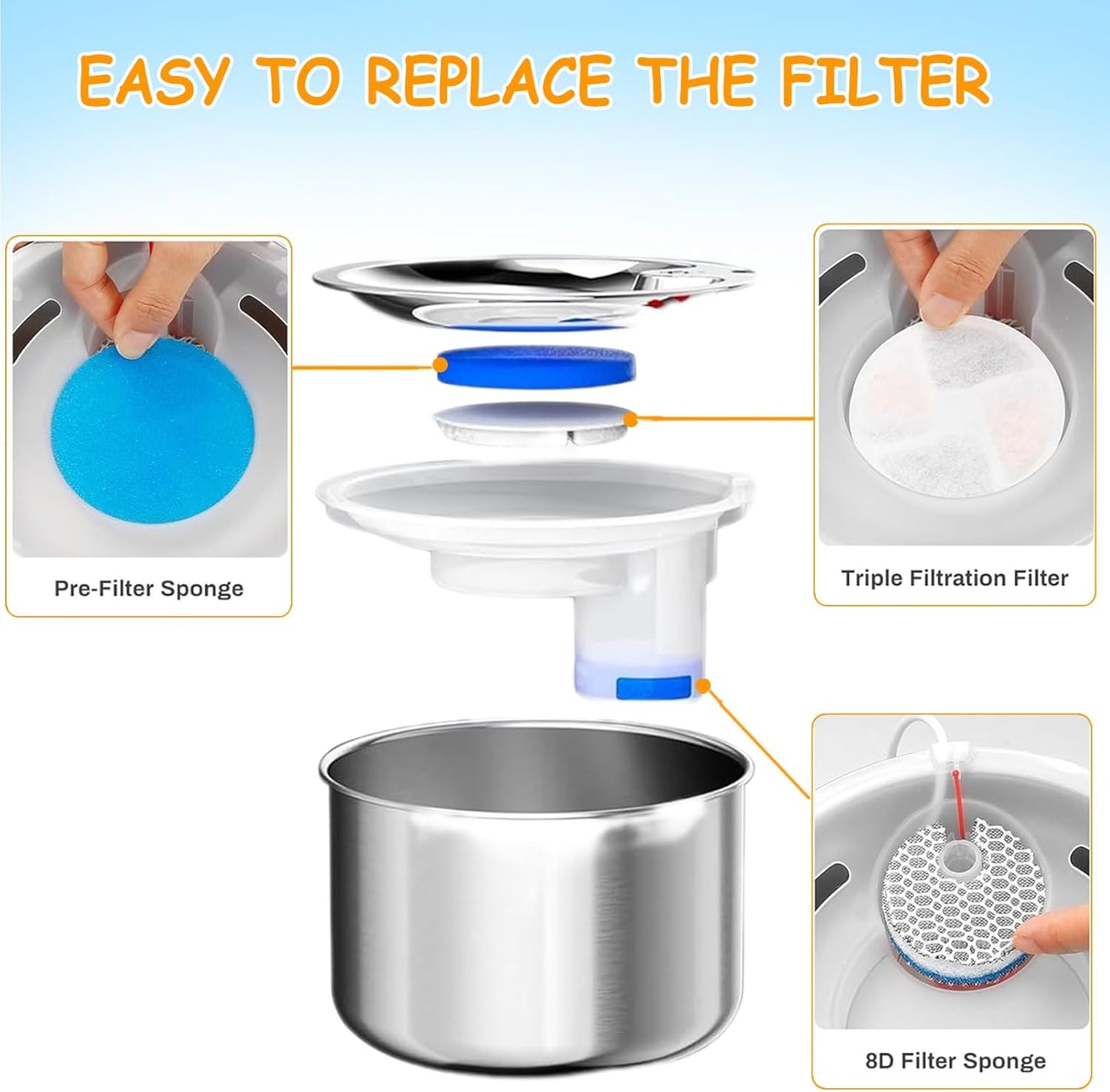 EASY TO REPLACE THE FILTER

Pre-Filter Sponge

Triple Filtration Filter

8D Filter Sponge