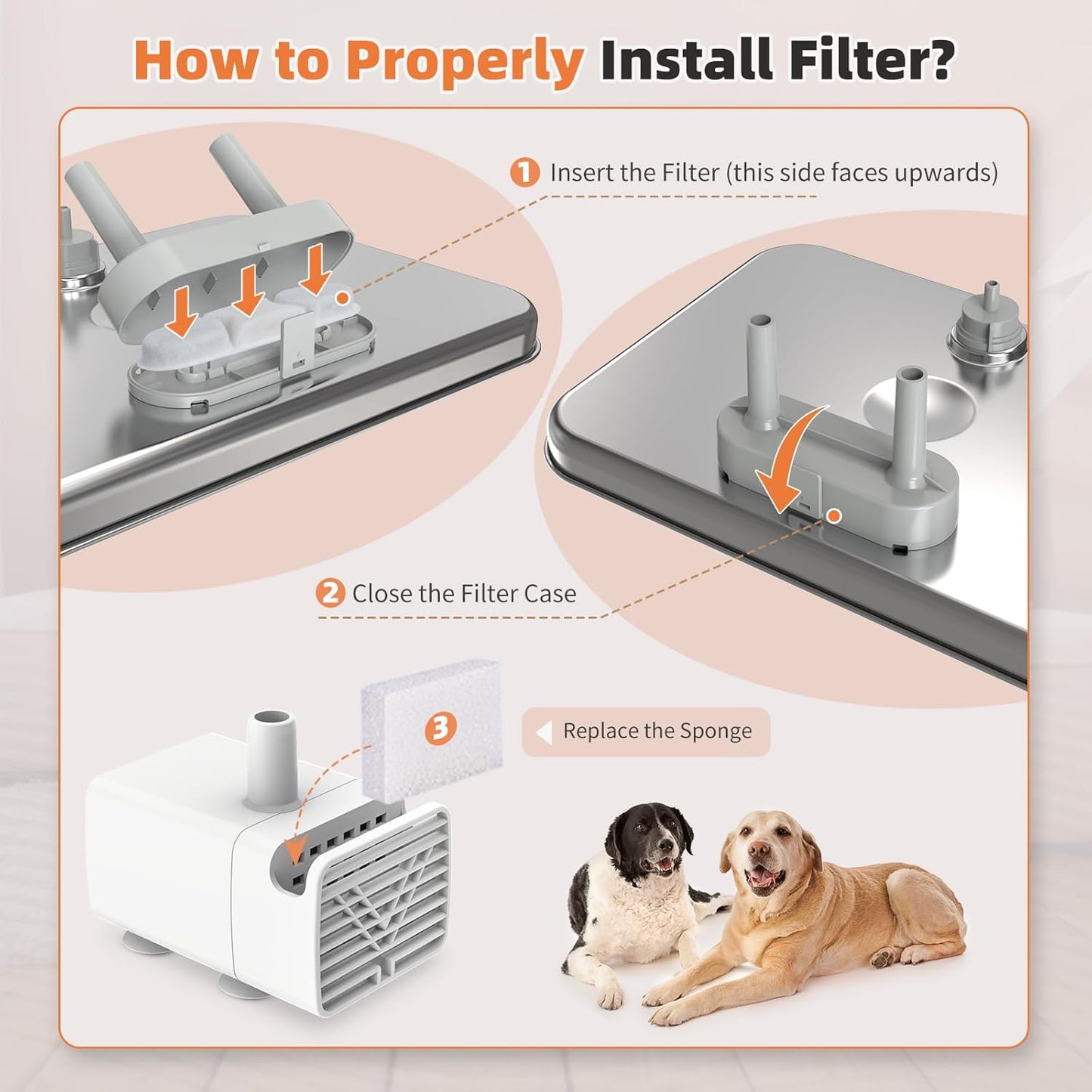 How to Properly Install Filter?

1 Insert the Filter (this side faces upwards)

2 Close the Filter Case

3

Replace the Sponge