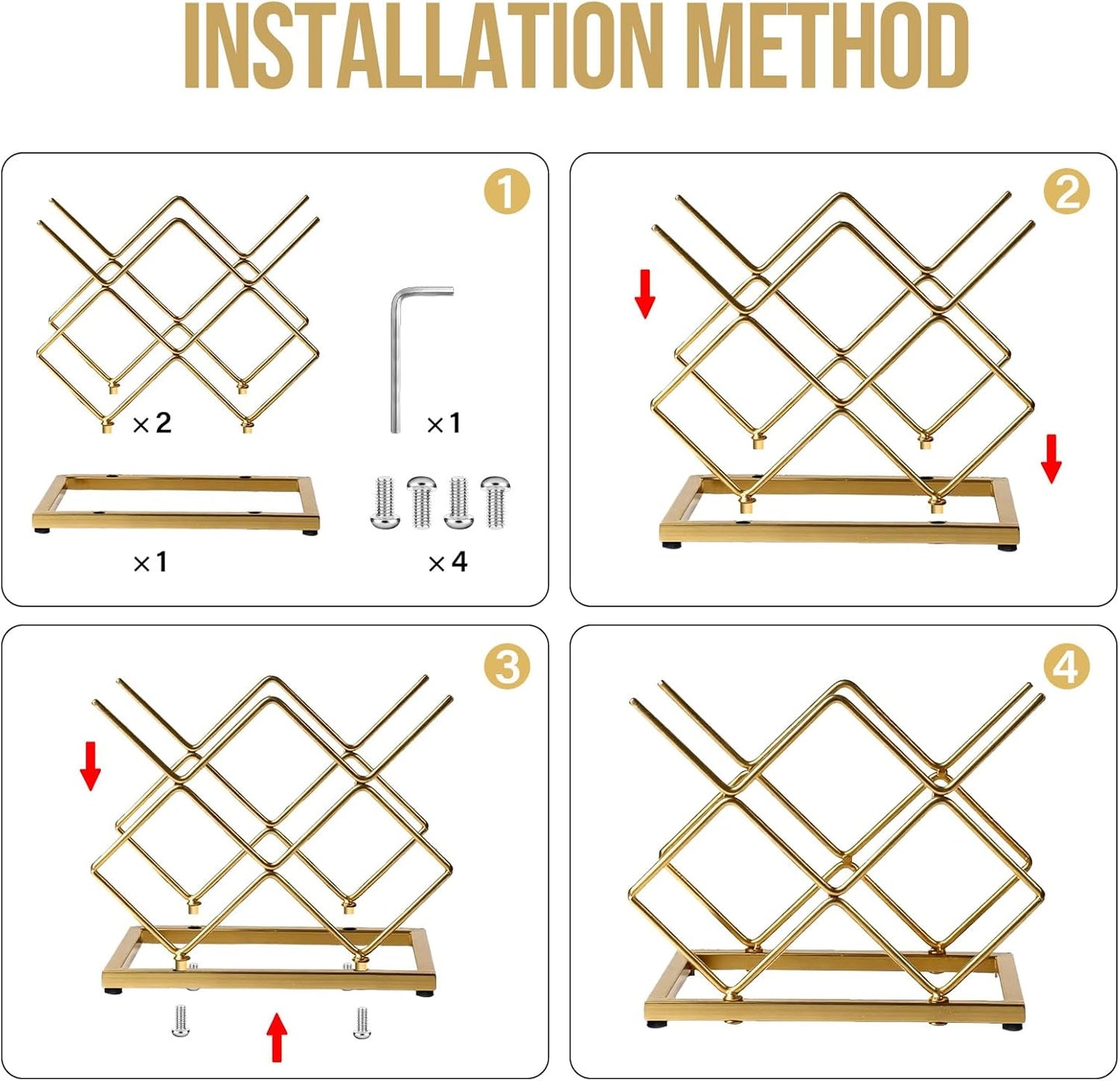 INSTALLATION METHOD

1

×2

×1

×1

×4

2

3

4