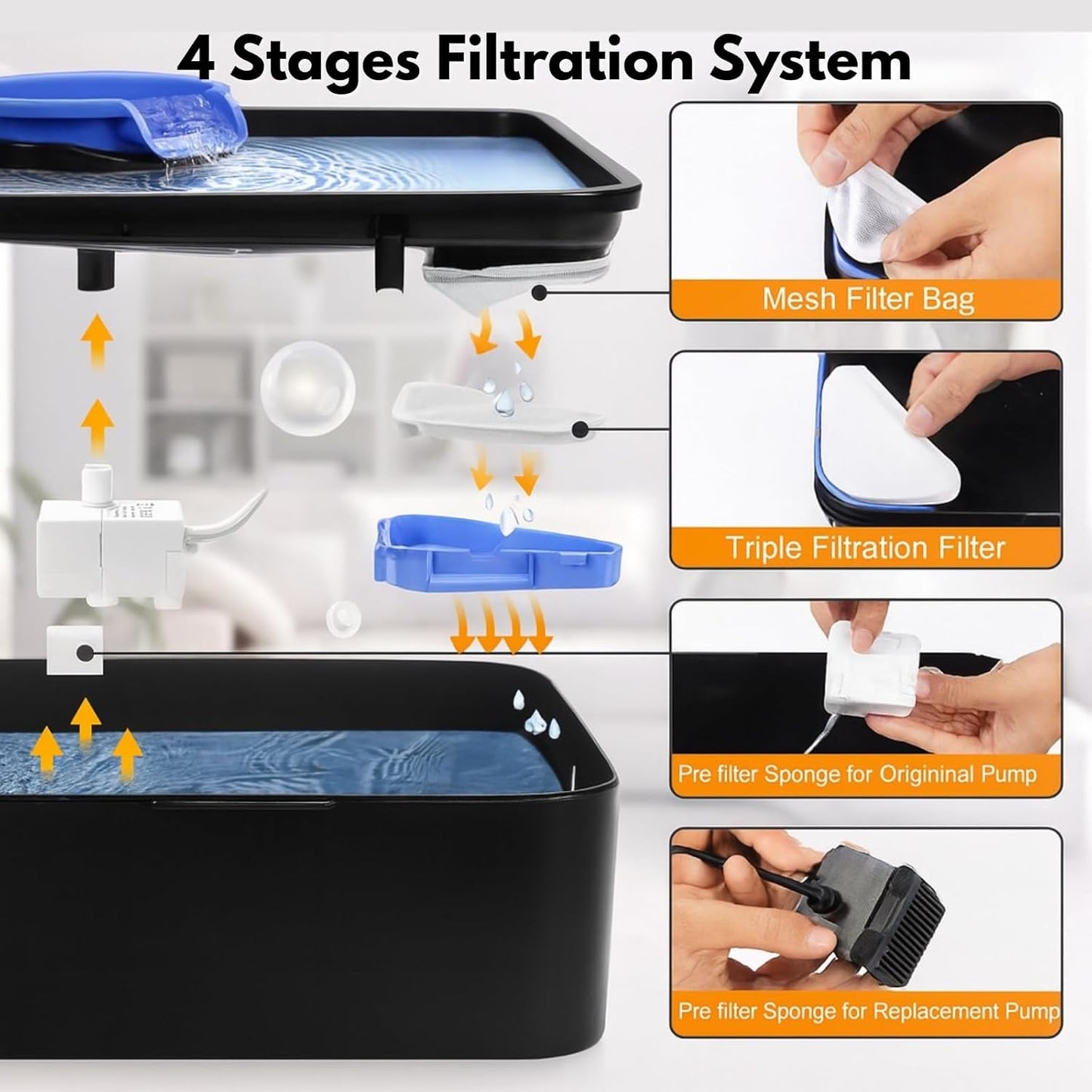 4 Stages Filtration System

Mesh Filter Bag

Triple Filtration Filter

Pre filter Sponge for Origininal Pump

Pre filter Sponge for Replacement Pump