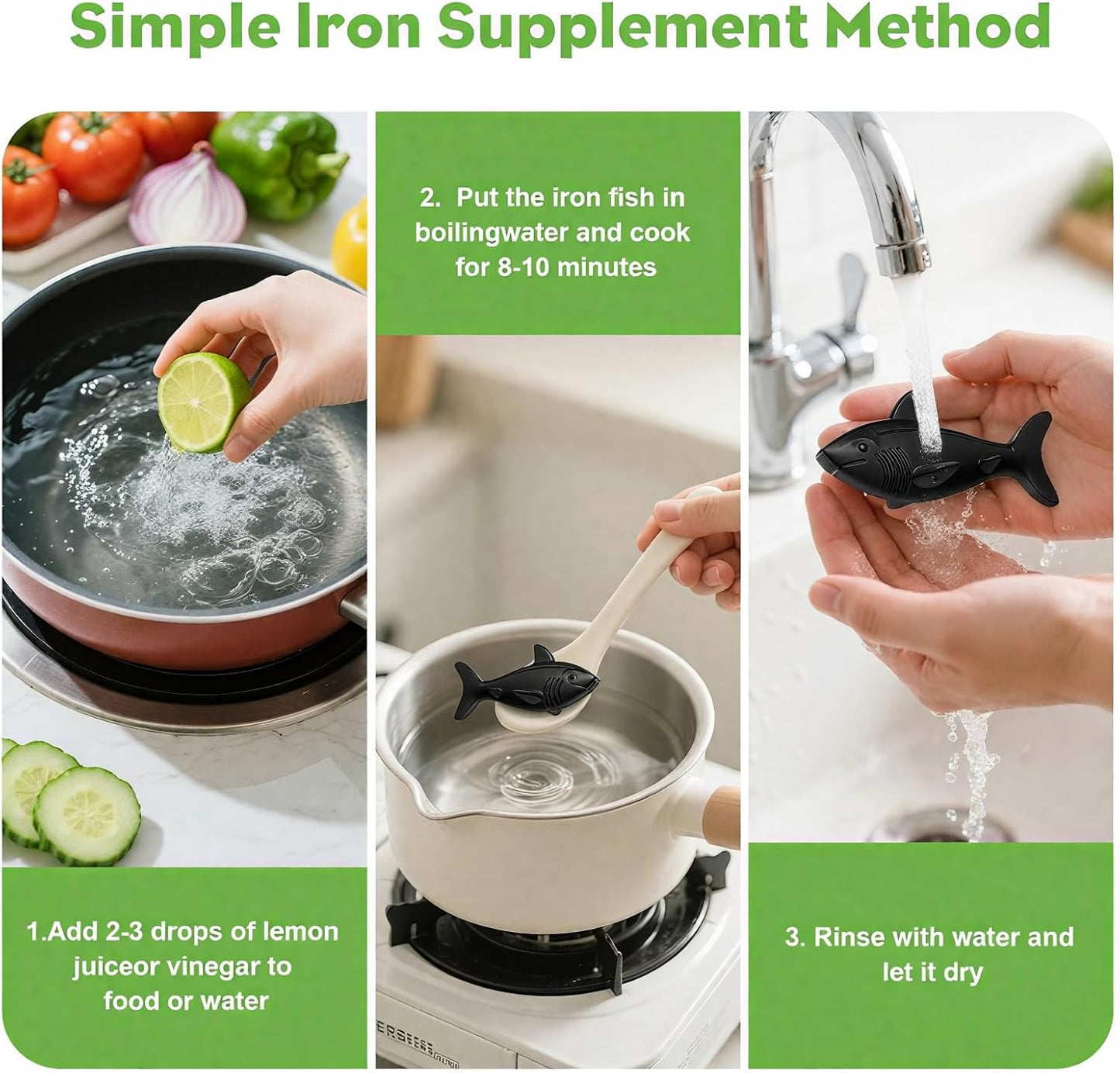 Simple Iron Supplement Method

1.Add 2-3 drops of lemon juiceor vinegar to food or water

2. Put the iron fish in boilingwater and cook for 8-10 minutes

3. Rinse with water and let it dry