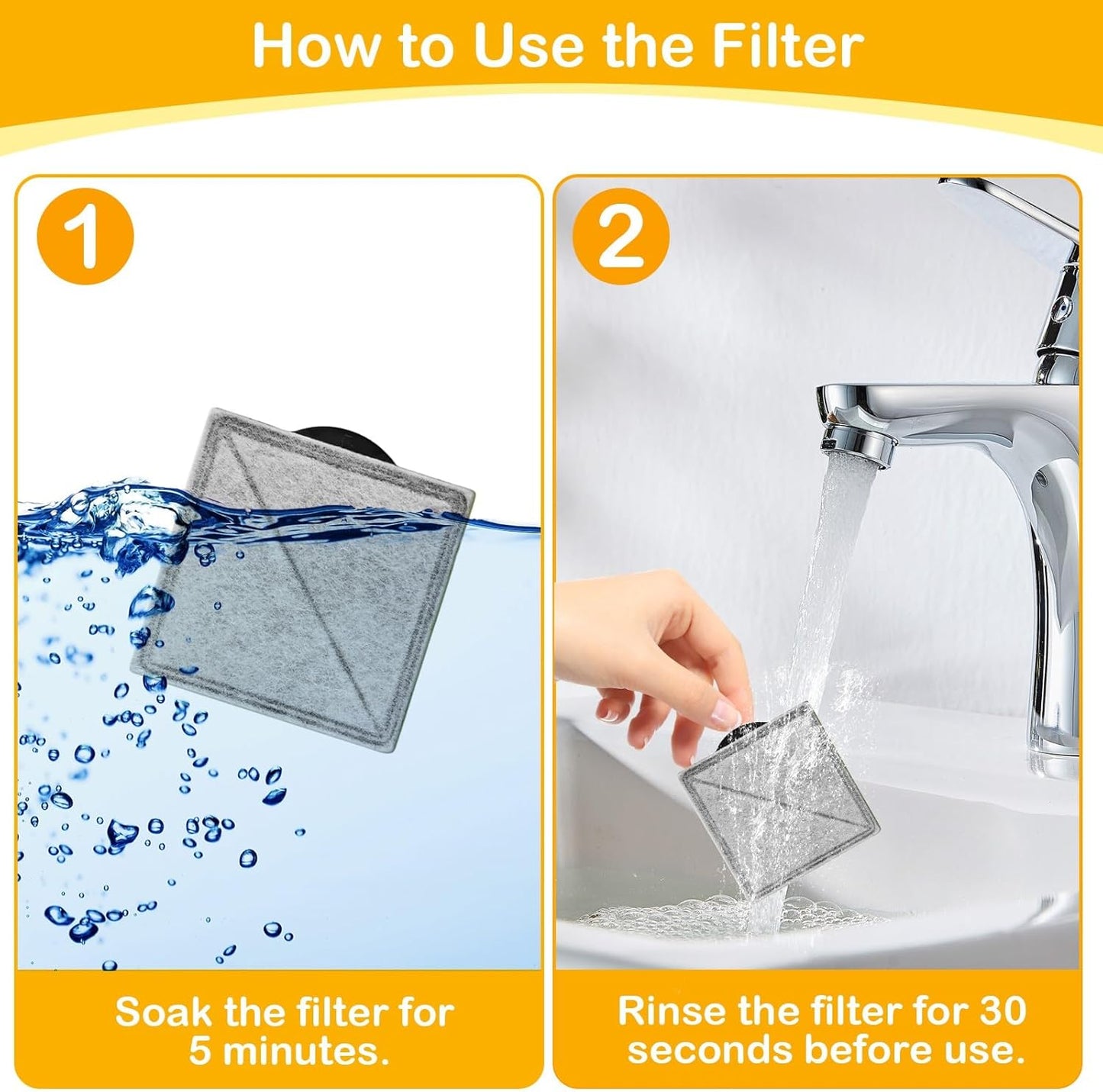 How to Use the Filter

1

Soak the filter for 5 minutes.

2

Rinse the filter for 30 seconds before use.