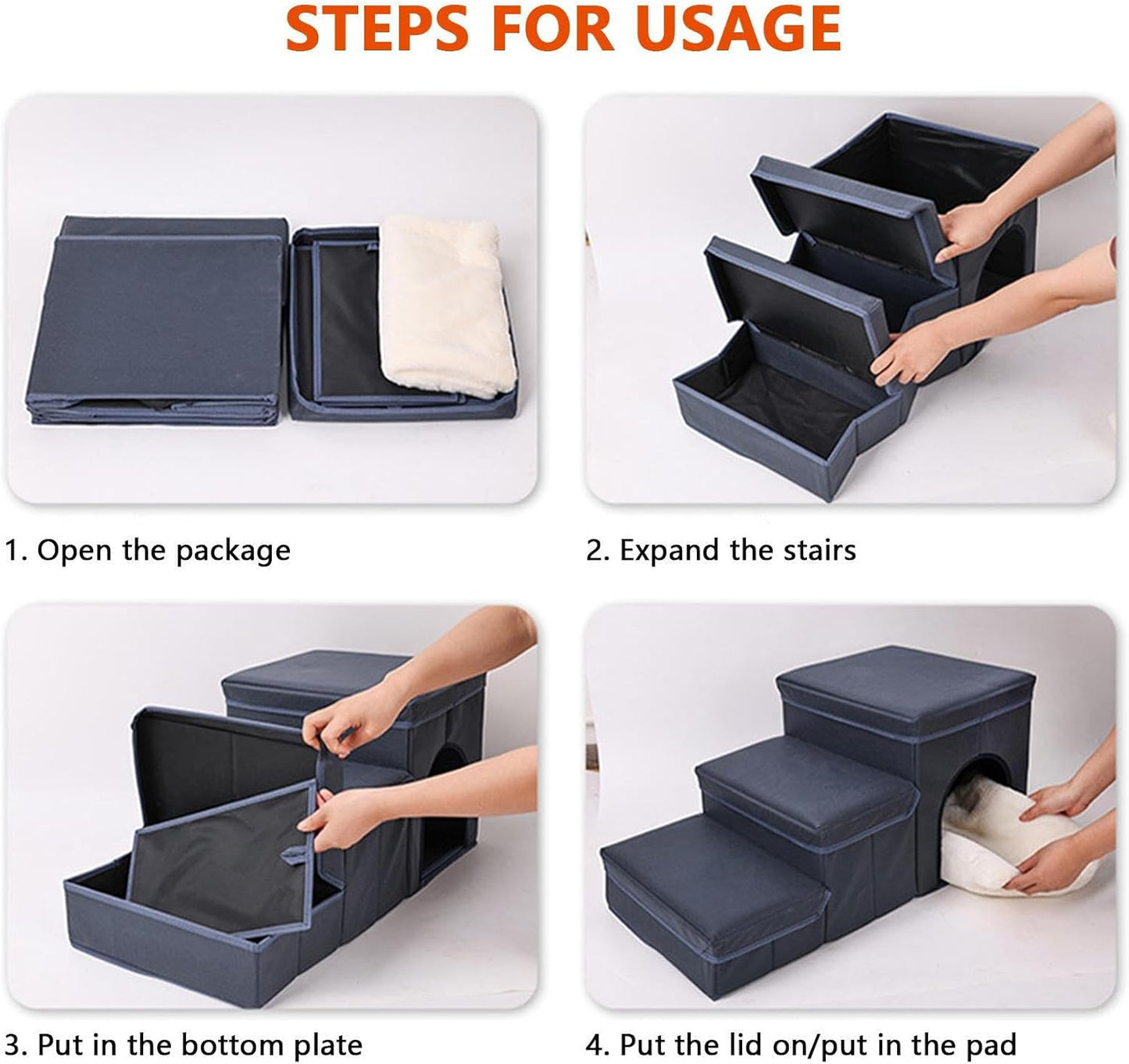 STEPS FOR USAGE

1. Open the package

2. Expand the stairs

3. Put in the bottom plate

4. Put the lid on/put in the pad