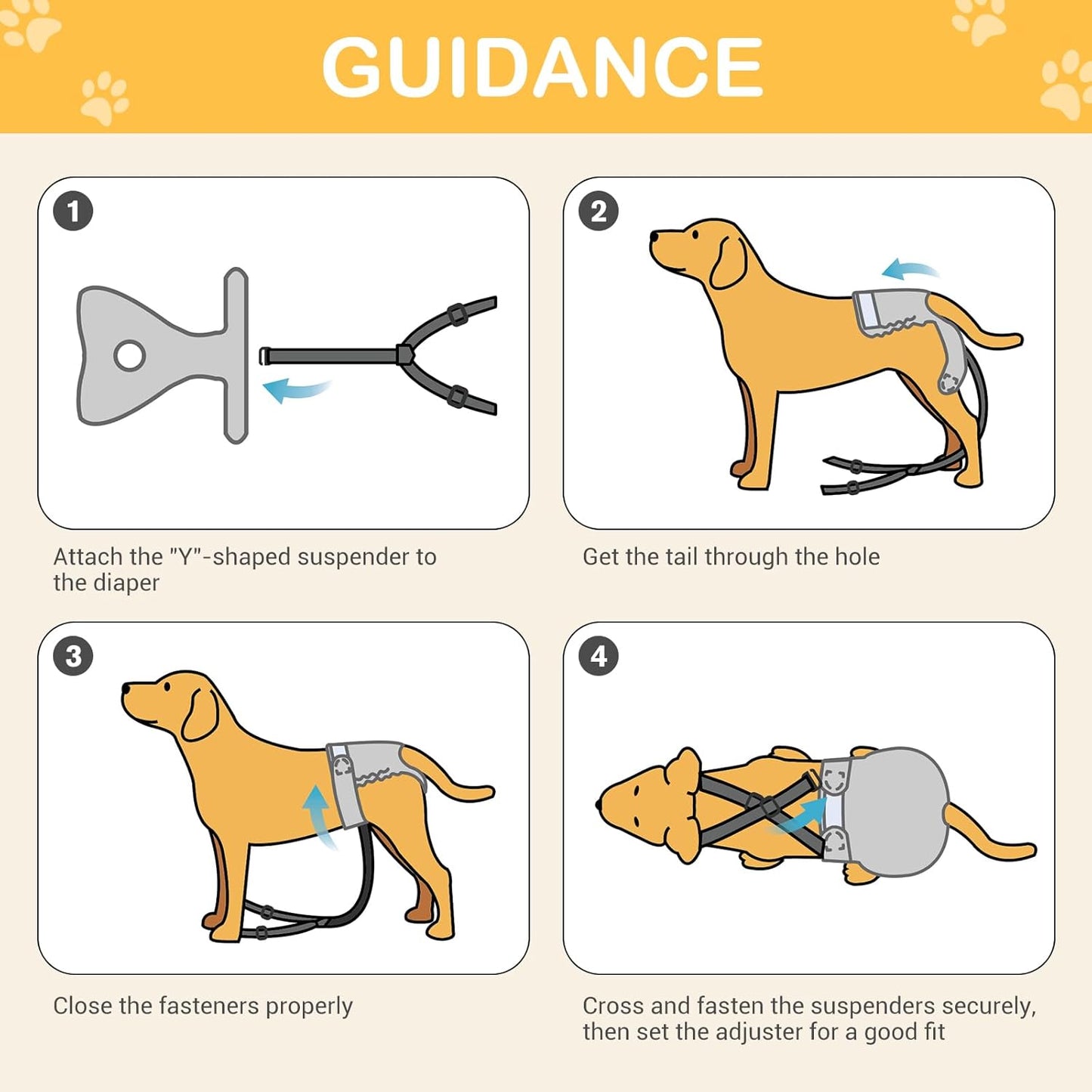 GUIDANCE

1

Attach the "Y"-shaped suspender to the diaper

2

Get the tail through the hole

3

Close the fasteners properly

4

Cross and fasten the suspenders securely, then set the adjuster for a good fit