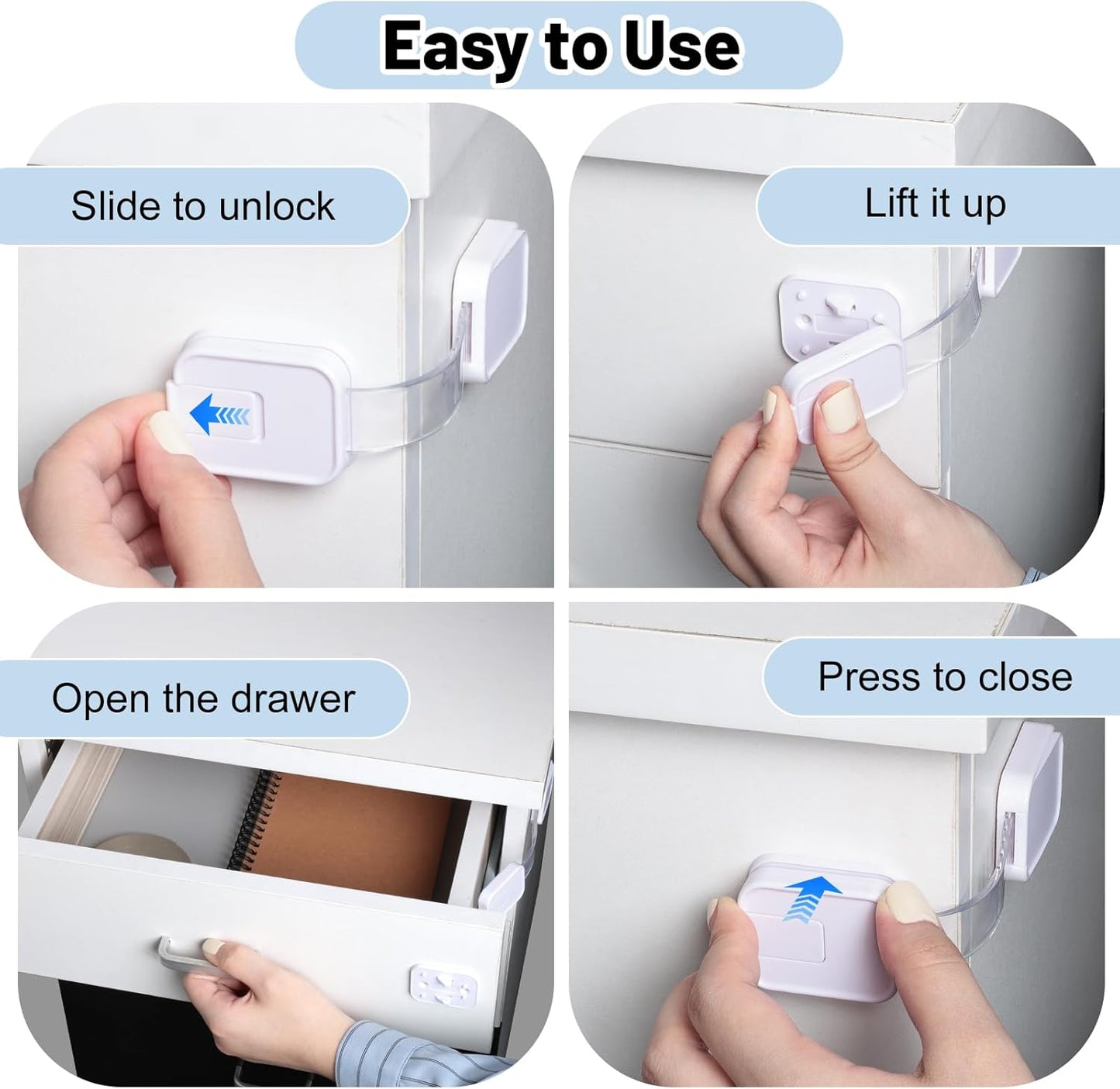 Easy to Use

Slide to unlock

Lift it up

Open the drawer

Press to close