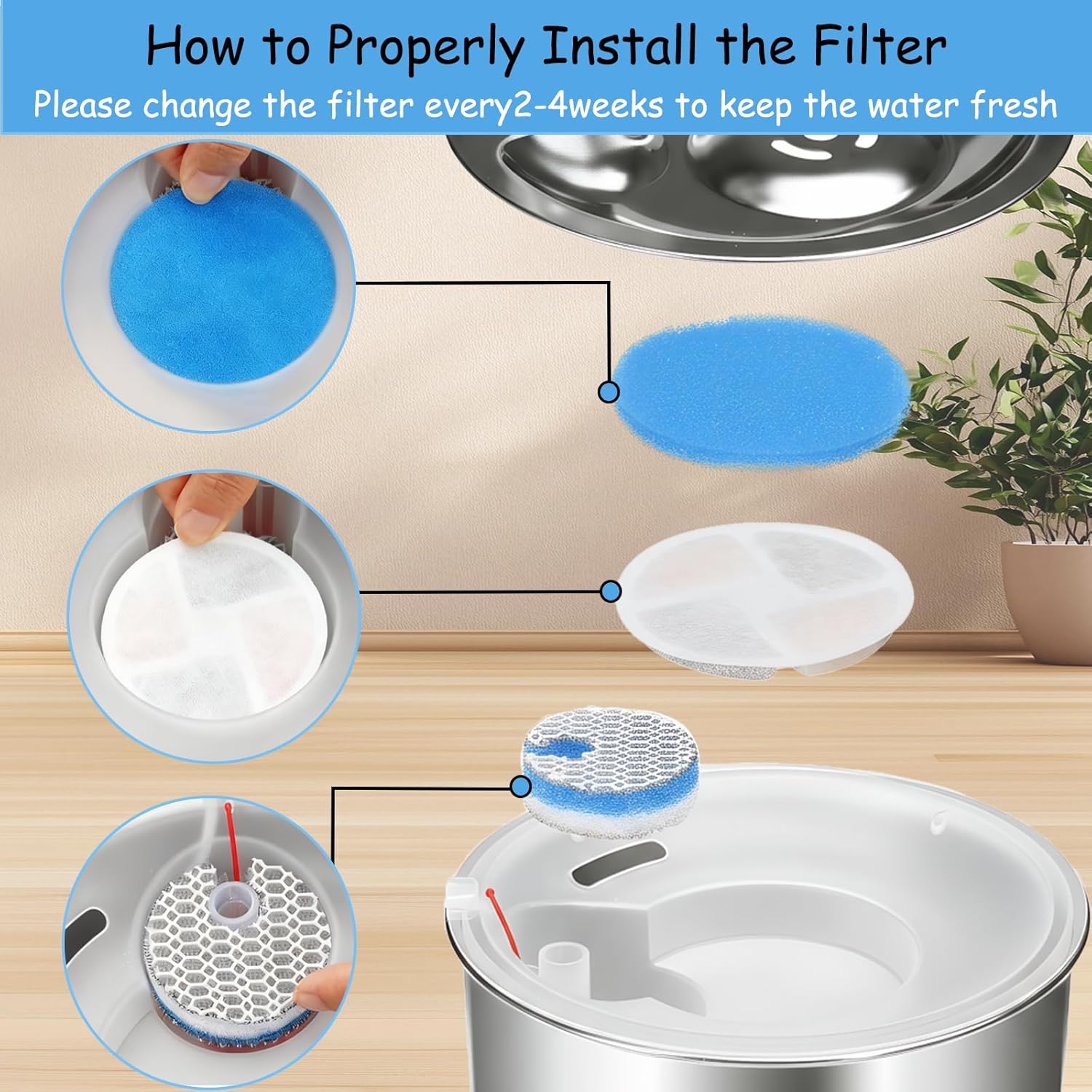 How to Properly Install the Filter
Please change the filter every2-4weeks to keep the water fresh