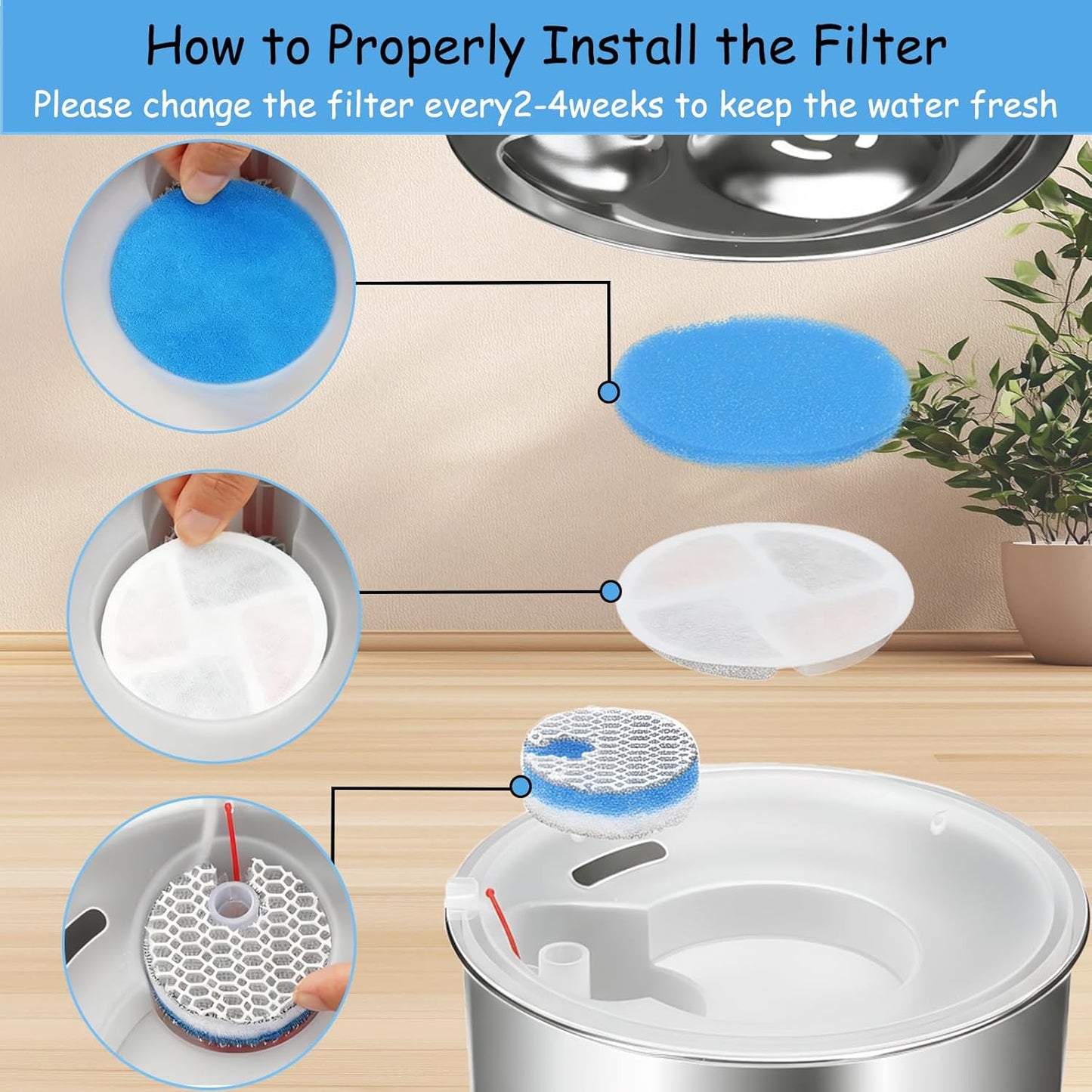 How to Properly Install the Filter
Please change the filter every2-4weeks to keep the water fresh