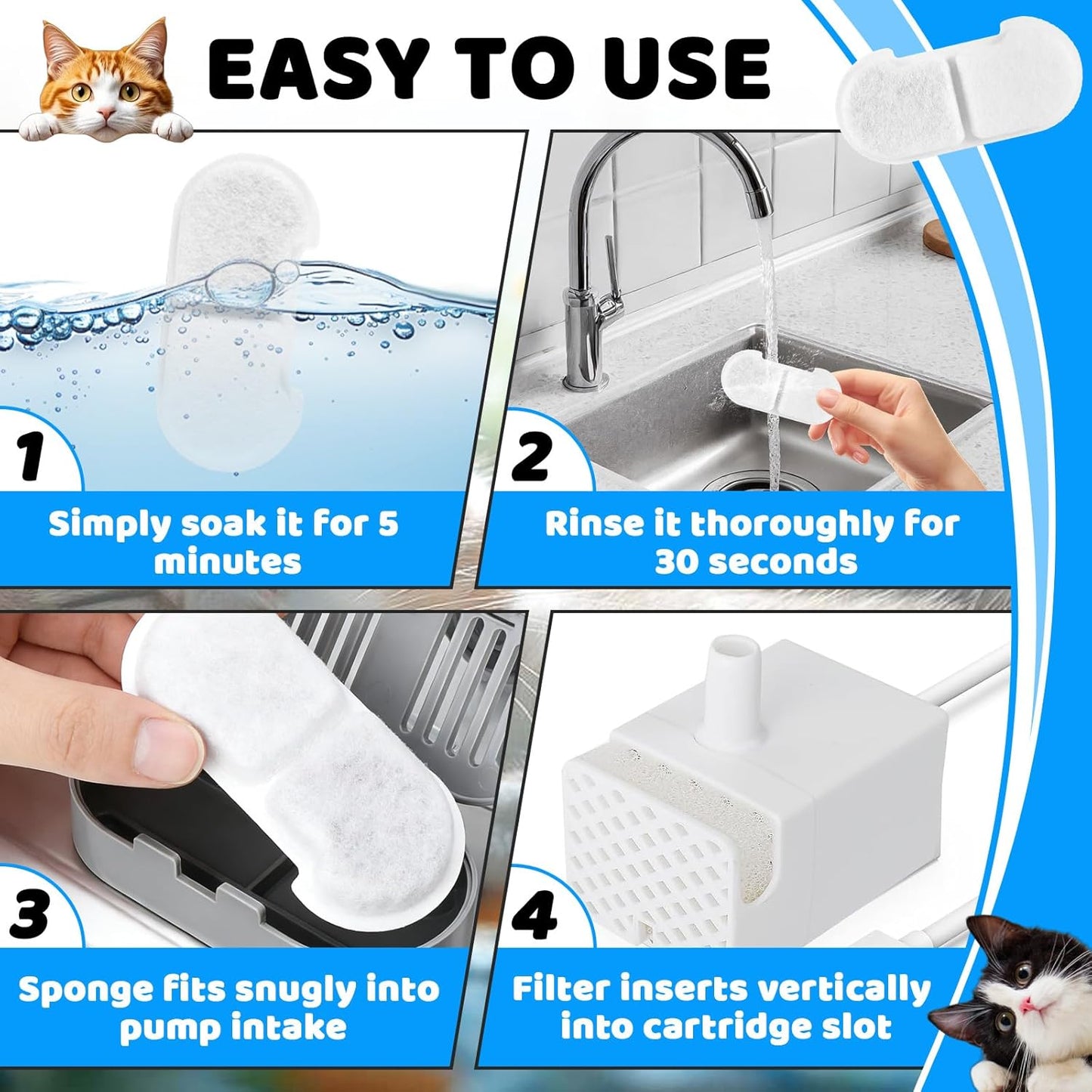 EASY TO USE

1

Simply soak it for 5 minutes

2

Rinse it thoroughly for 30 seconds

3

Sponge fits snugly into pump intake

4

Filter inserts vertically into cartridge slot