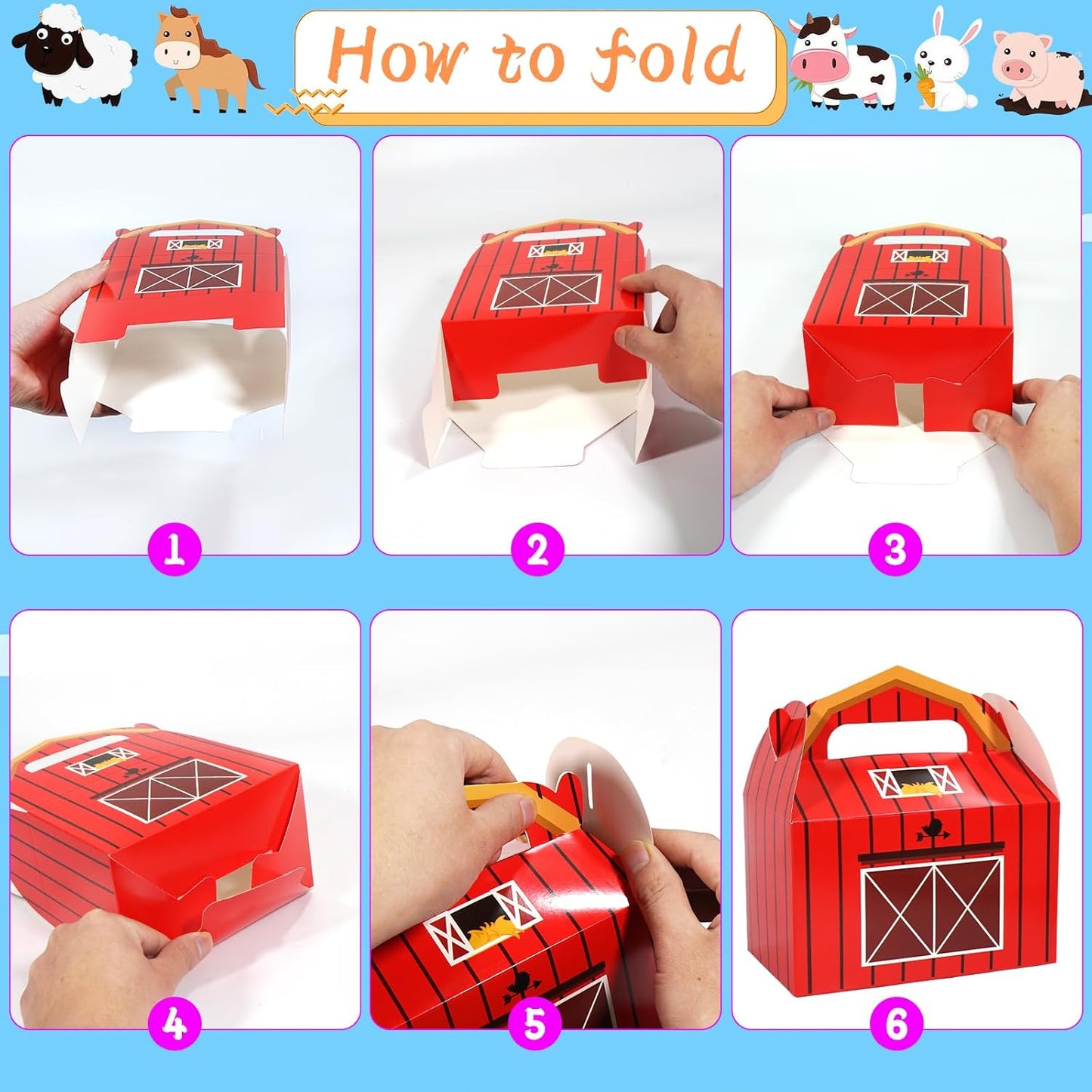 How to fold

1

2

3

4

5

6