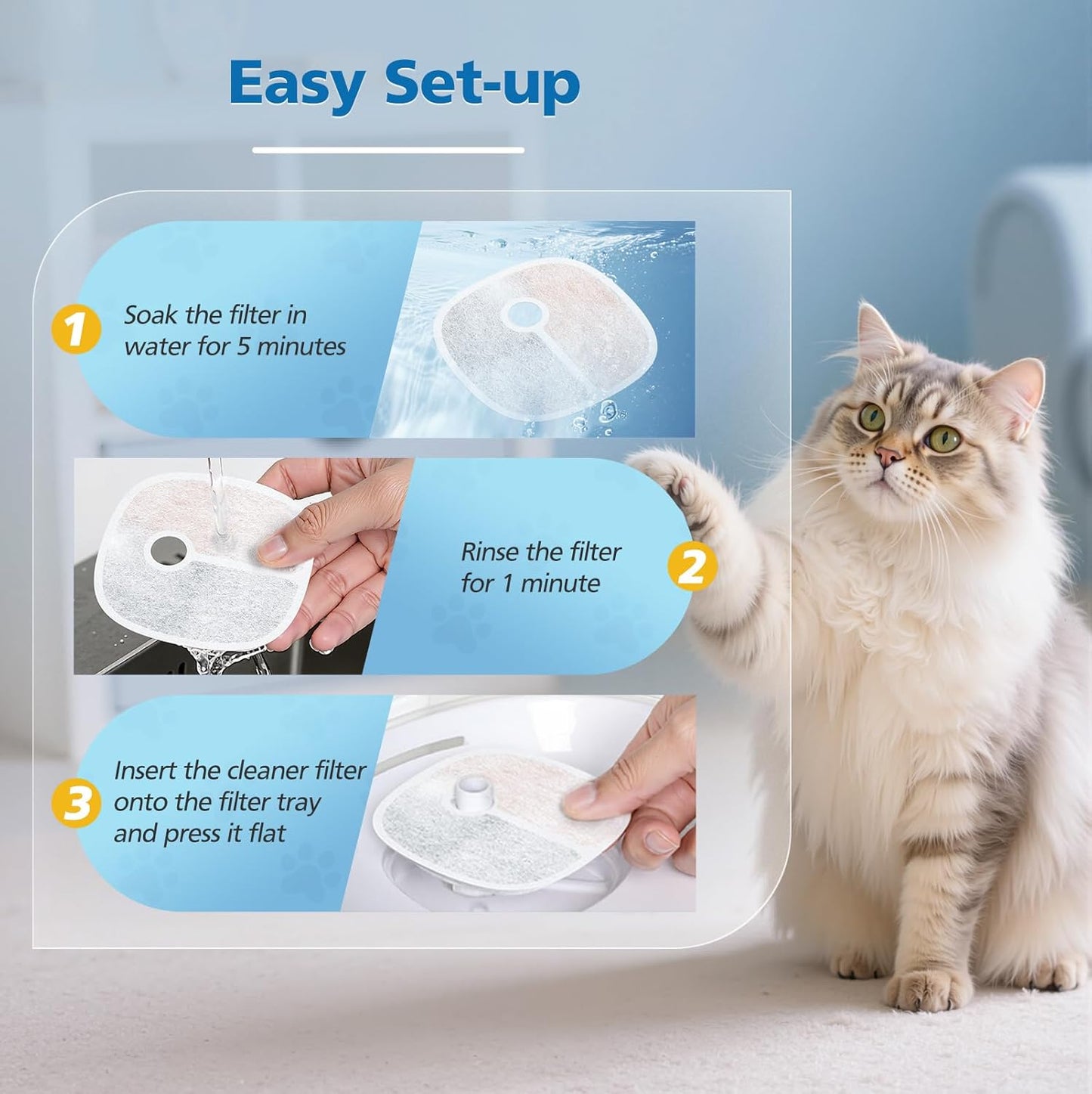 Easy Set-up

1 Soak the filter in water for 5 minutes

Rinse the filter for 1 minute 2

3 Insert the cleaner filter onto the filter tray and press it flat