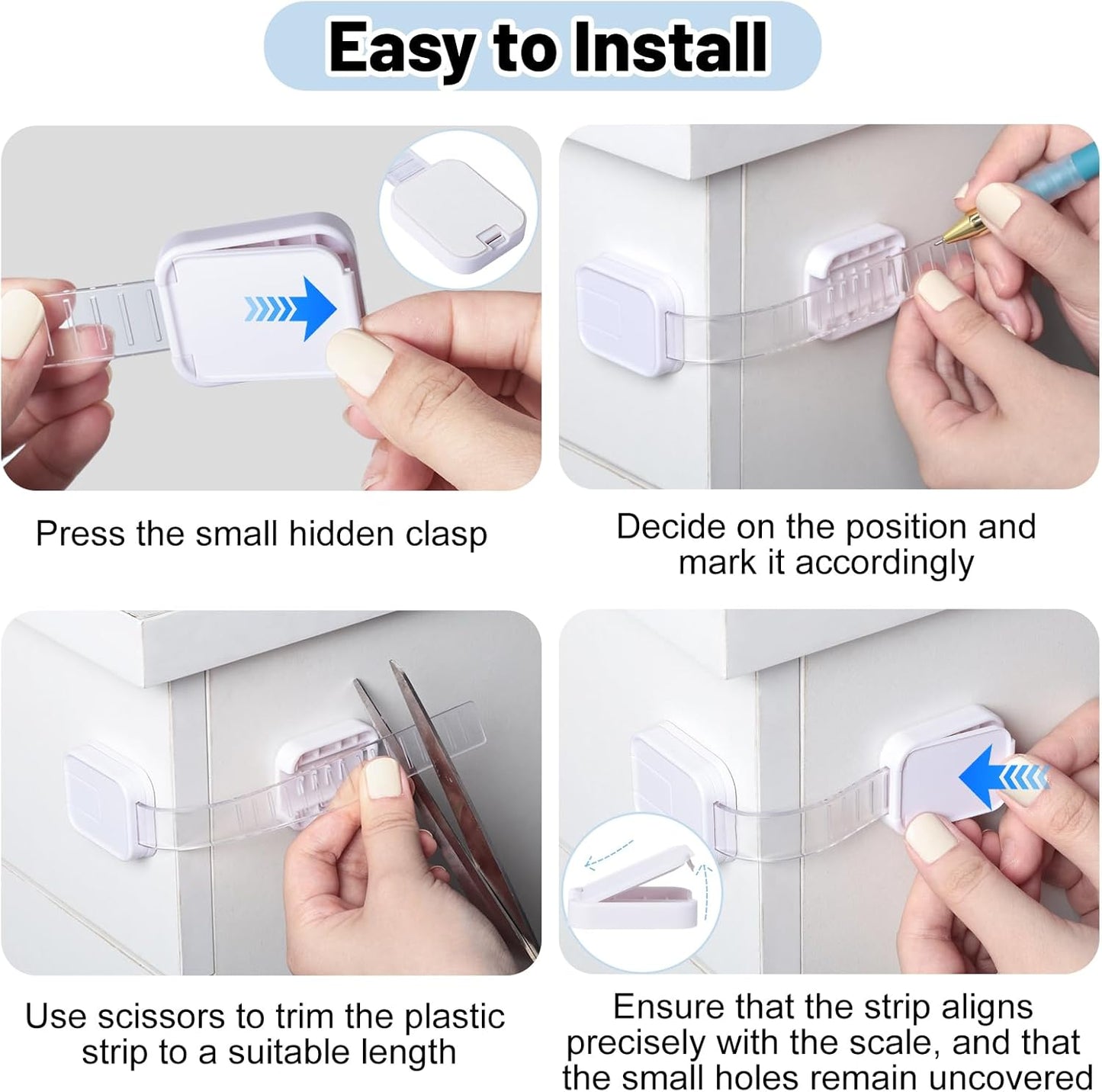 Easy to Install

Press the small hidden clasp

Decide on the position and mark it accordingly

Use scissors to trim the plastic strip to a suitable length

Ensure that the strip aligns precisely with the scale, and that the small holes remain uncovered