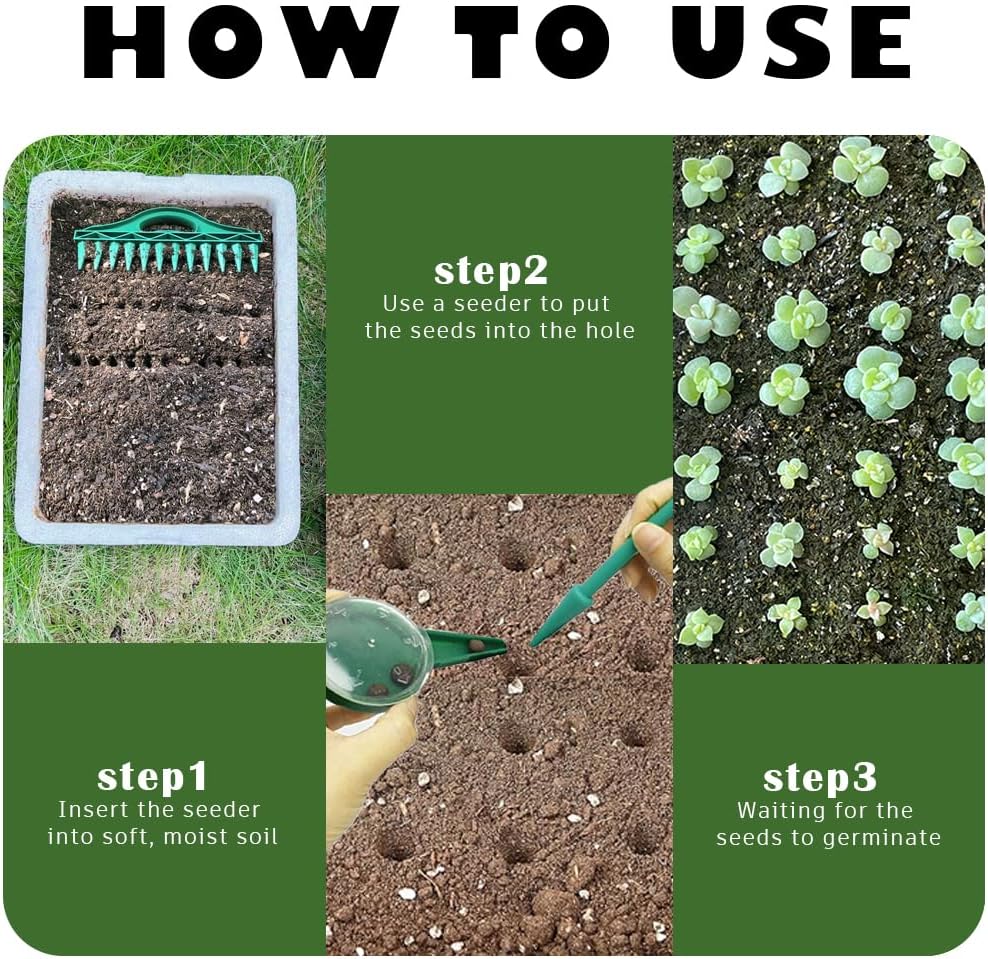 HOW TO USE

step1
Insert the seeder into soft, moist soil

step2
Use a seeder to put the seeds into the hole

step3
Waiting for the seeds to germinate