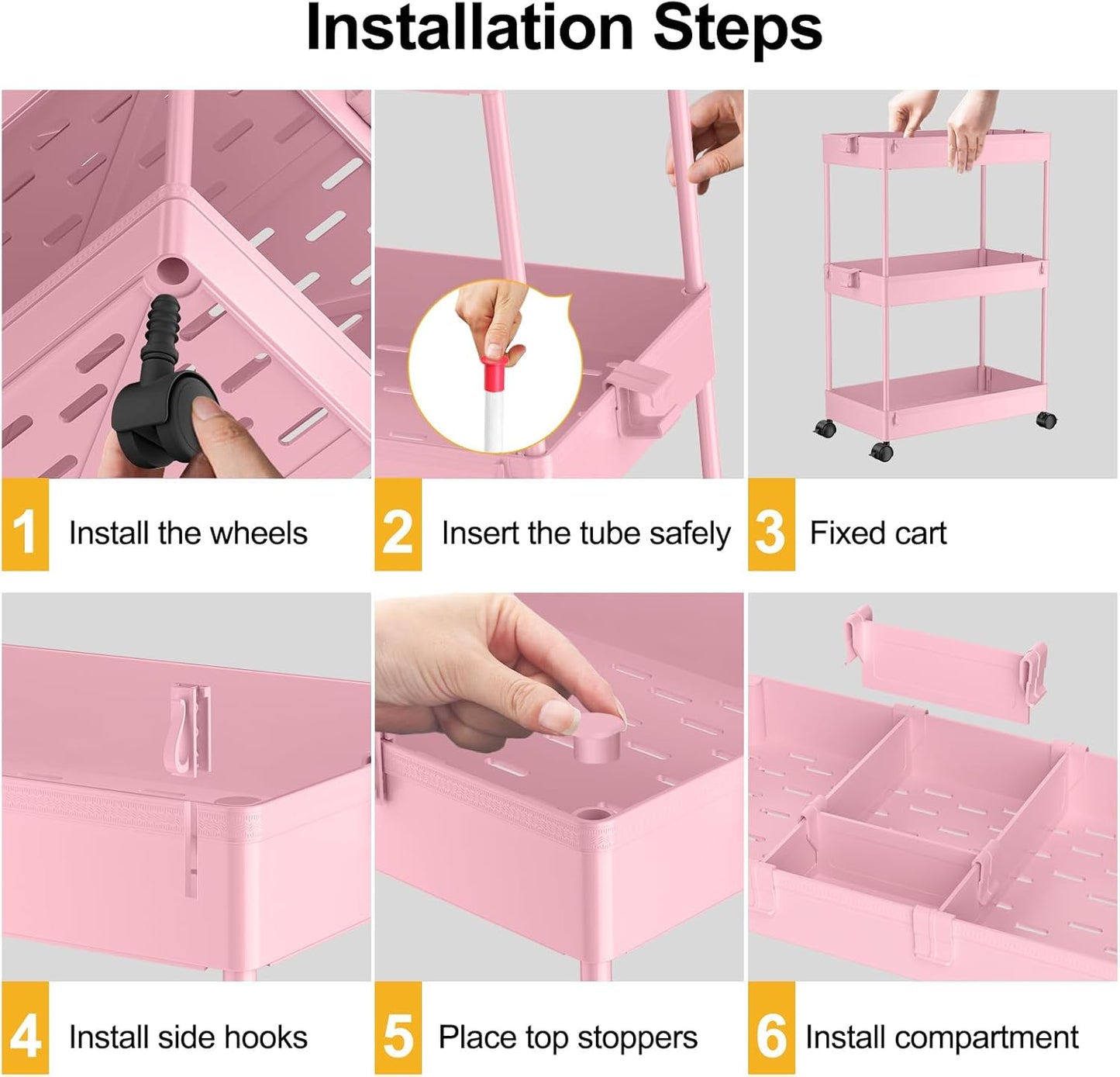 Installation Steps

1 Install the wheels

2 Insert the tube safely

3 Fixed cart

4 Install side hooks

5 Place top stoppers

6 Install compartment