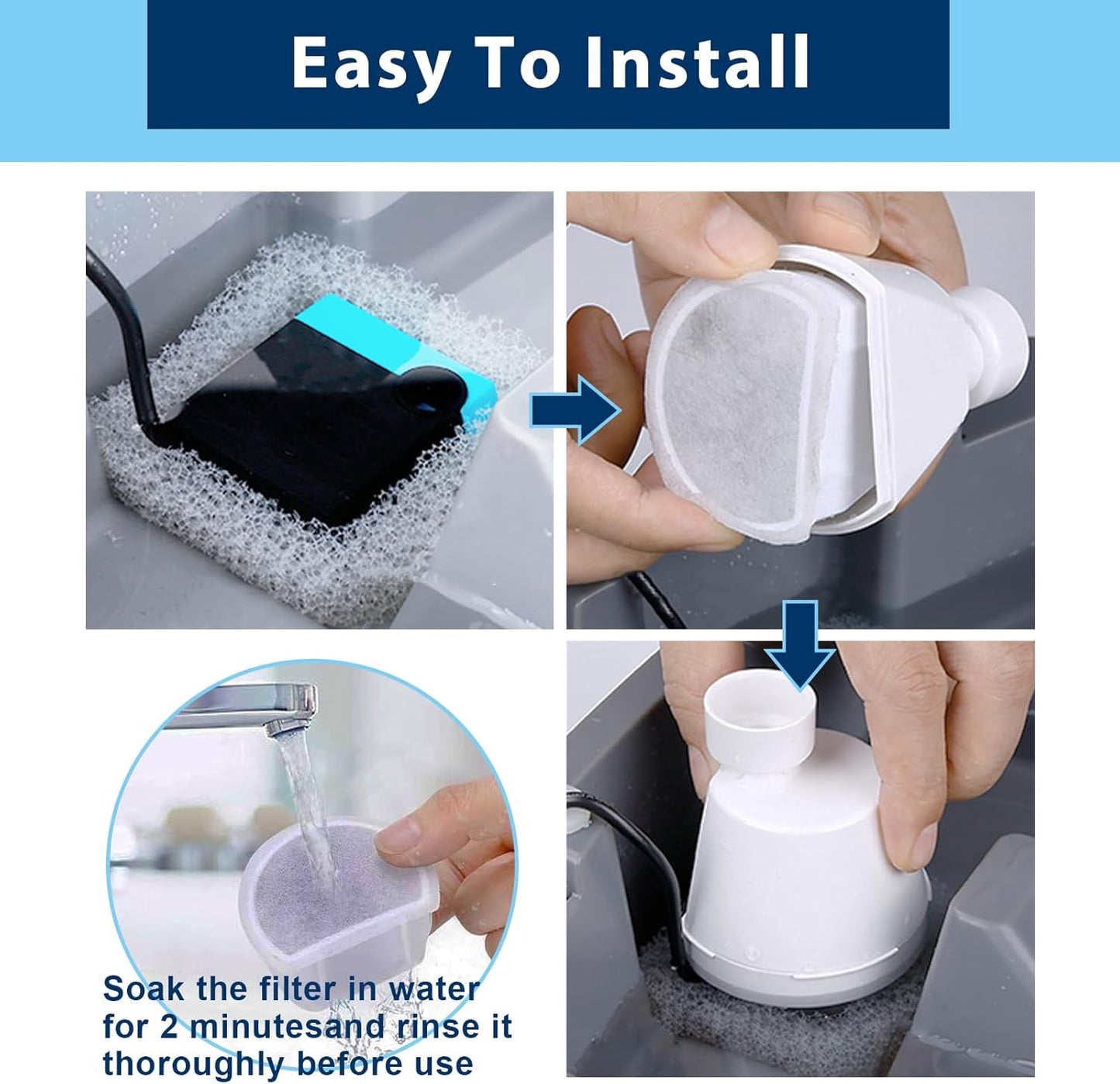 Easy To Install

Soak the filter in water for 2 minutesand rinse it thoroughly before use