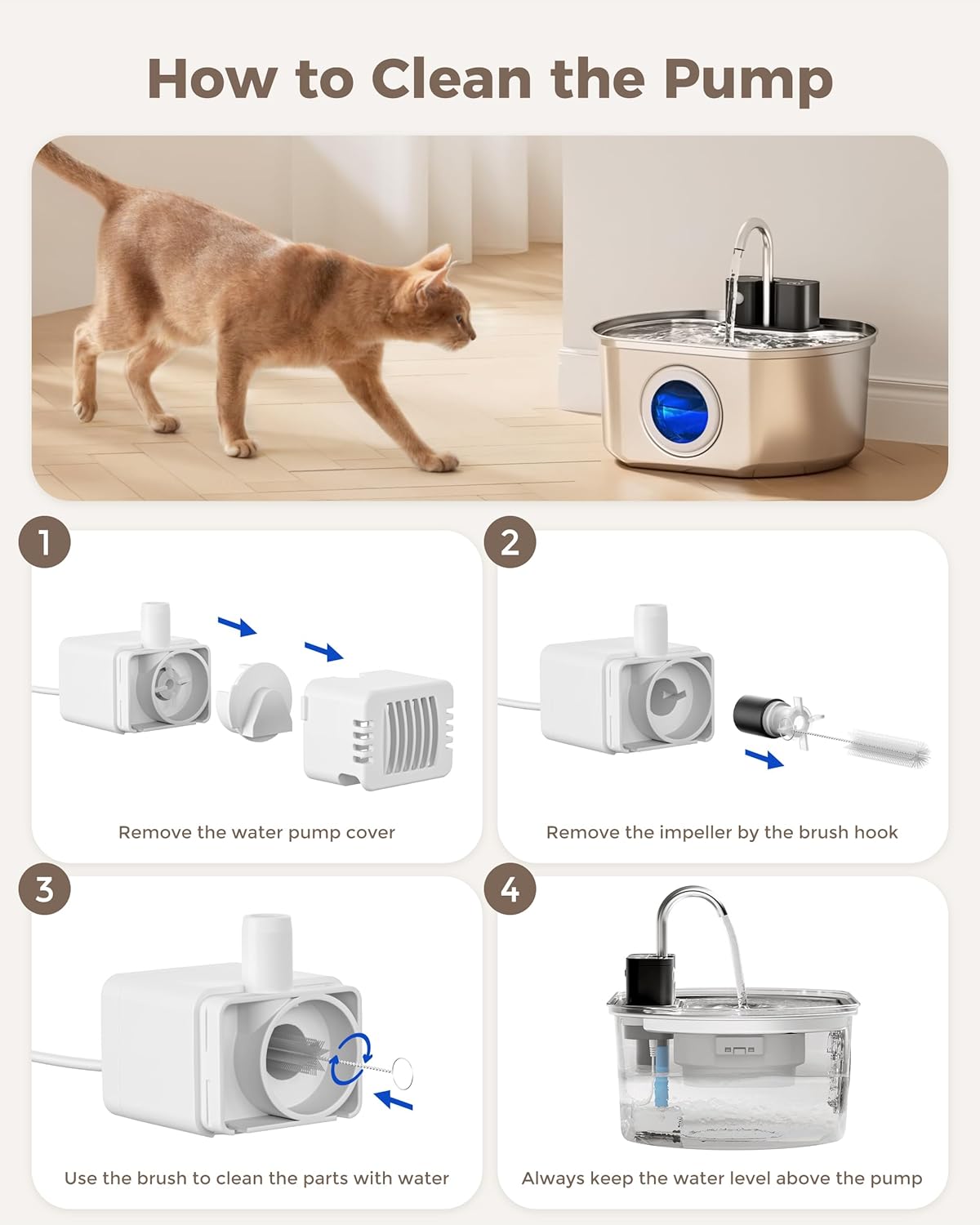 How to Clean the Pump

1

Remove the water pump cover

2

Remove the impeller by the brush hook

3

Use the brush to clean the parts with water

4

Always keep the water level above the pump