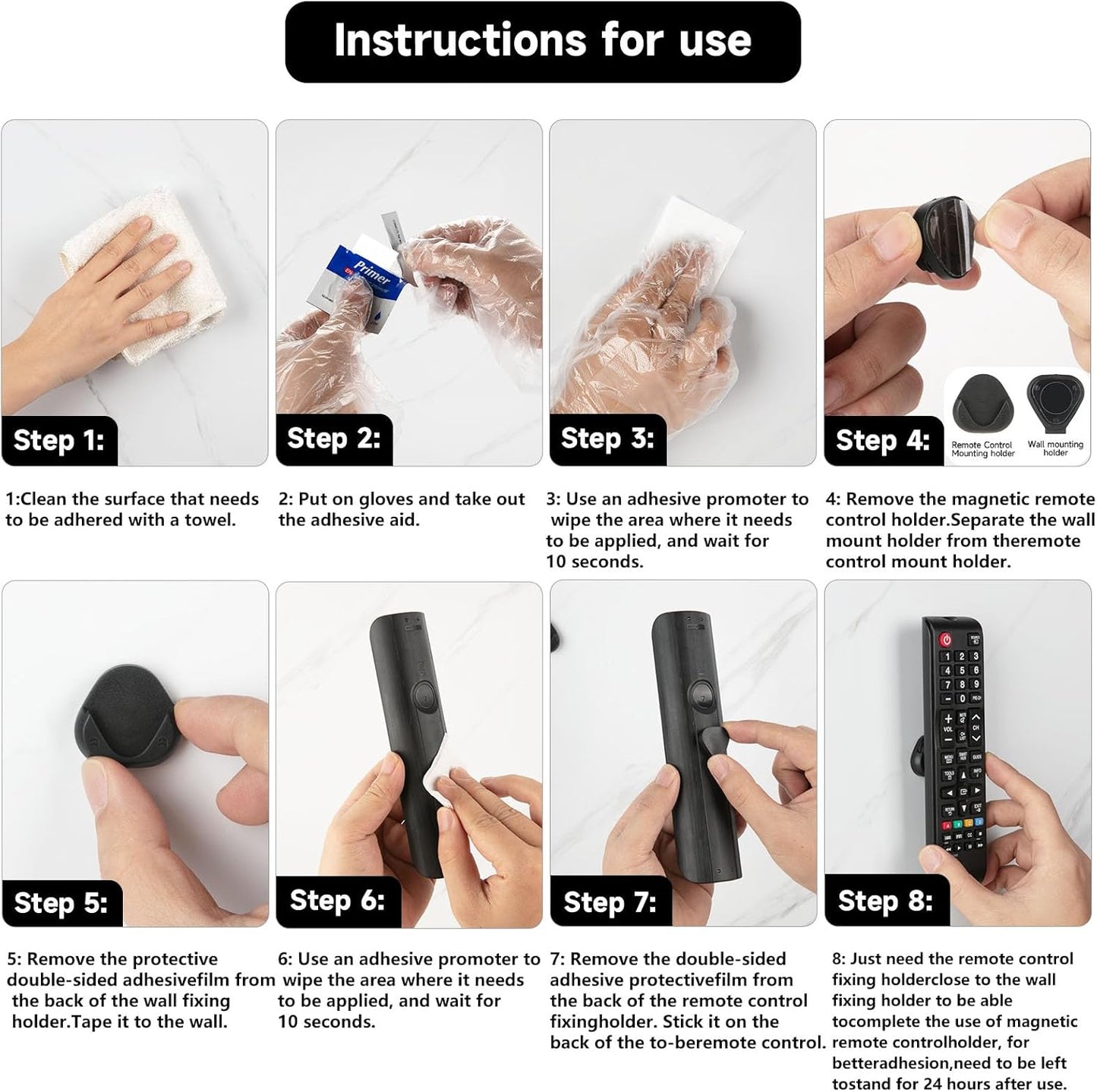 Instructions for use

Primer

Step 1:

Step 2:

Step 3:

Step 4:

Remote Control Mounting holder

Wall mounting holder

1:Clean the surface that needs to be adhered with a towel.

2: Put on gloves and take out the adhesive aid.

3: Use an adhesive promoter to wipe the area where it needs to be applied, and wait for 10 seconds.

4: Remove the magnetic remote control holder.Separate the wall mount holder from theremote control mount holder.

Step 5:

Step 6:

Step 7:

Step 8:

5: Remove the protective double-sided adhesivefilm from the back of the wall fixing holder.Tape it to the wall.

6: Use an adhesive promoter to wipe the area where it needs to be applied, and wait for 10 seconds.

7: Remove the double-sided adhesive protectivefilm from the back of the remote control fixingholder. Stick it on the back of the to-beremote control.

8: Just need the remote control fixing holderclose to the wall fixing holder to be able tocomplete the use of magnetic remote controlholder, for betteradhesion,need to be left tostand for 24 hours after use.