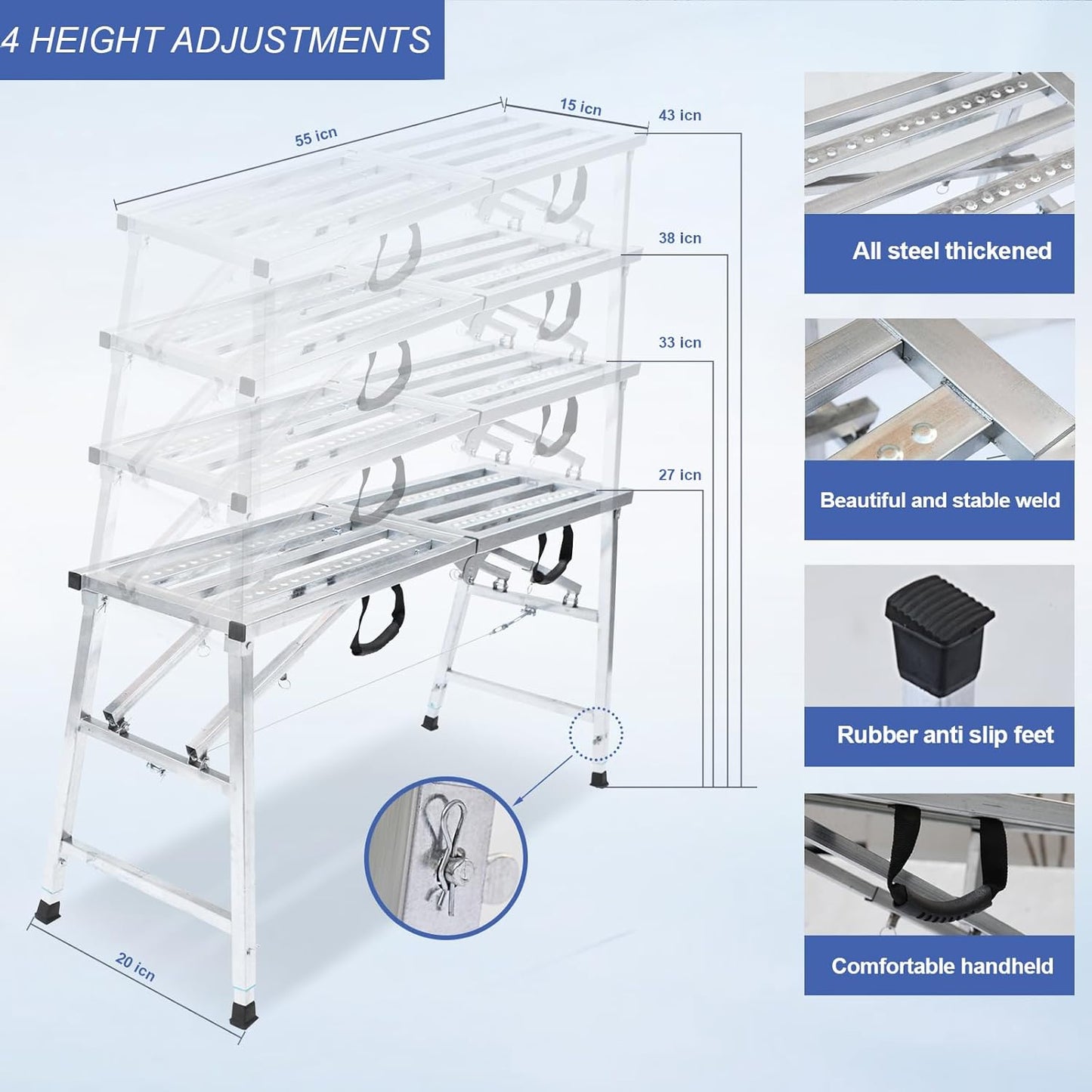 4 HEIGHT ADJUSTMENTS

55 icn

15 icn

43 icn

38 icn

33 icn

27 icn

20 icn

All steel thickened

Beautiful and stable weld

Rubber anti slip feet

Comfortable handheld