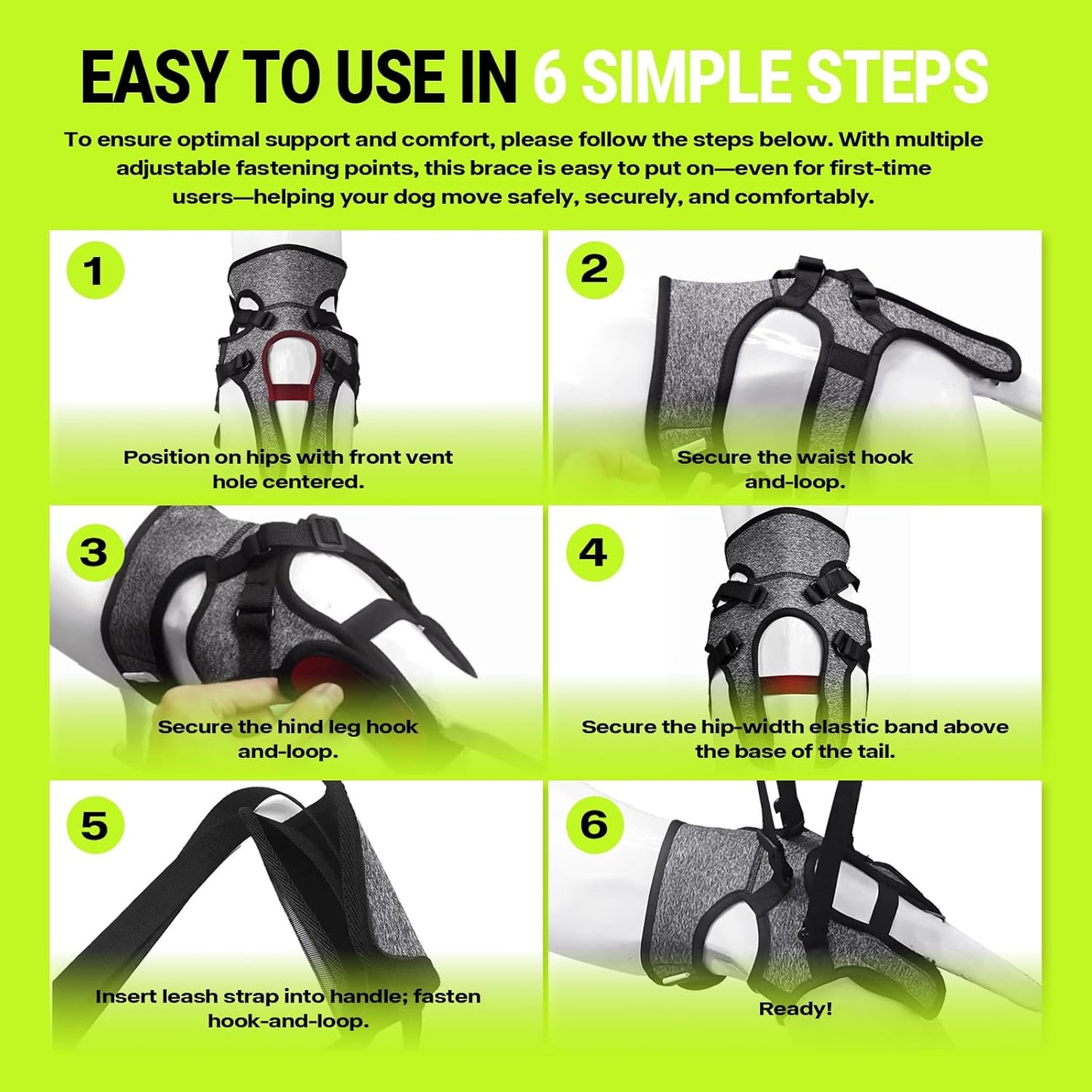 EASY TO USE IN 6 SIMPLE STEPS

To ensure optimal support and comfort, please follow the steps below. With multiple adjustable fastening points, this brace is easy to put on—even for first-time users—helping your dog move safely, securely, and comfortably.

1

Position on hips with front vent hole centered.

2

Secure the waist hook and-loop.

3

Secure the hind leg hook and-loop.

4

Secure the hip-width elastic band above the base of the tail.

5

Insert leash strap into handle; fasten hook-and-loop.

6

Ready!