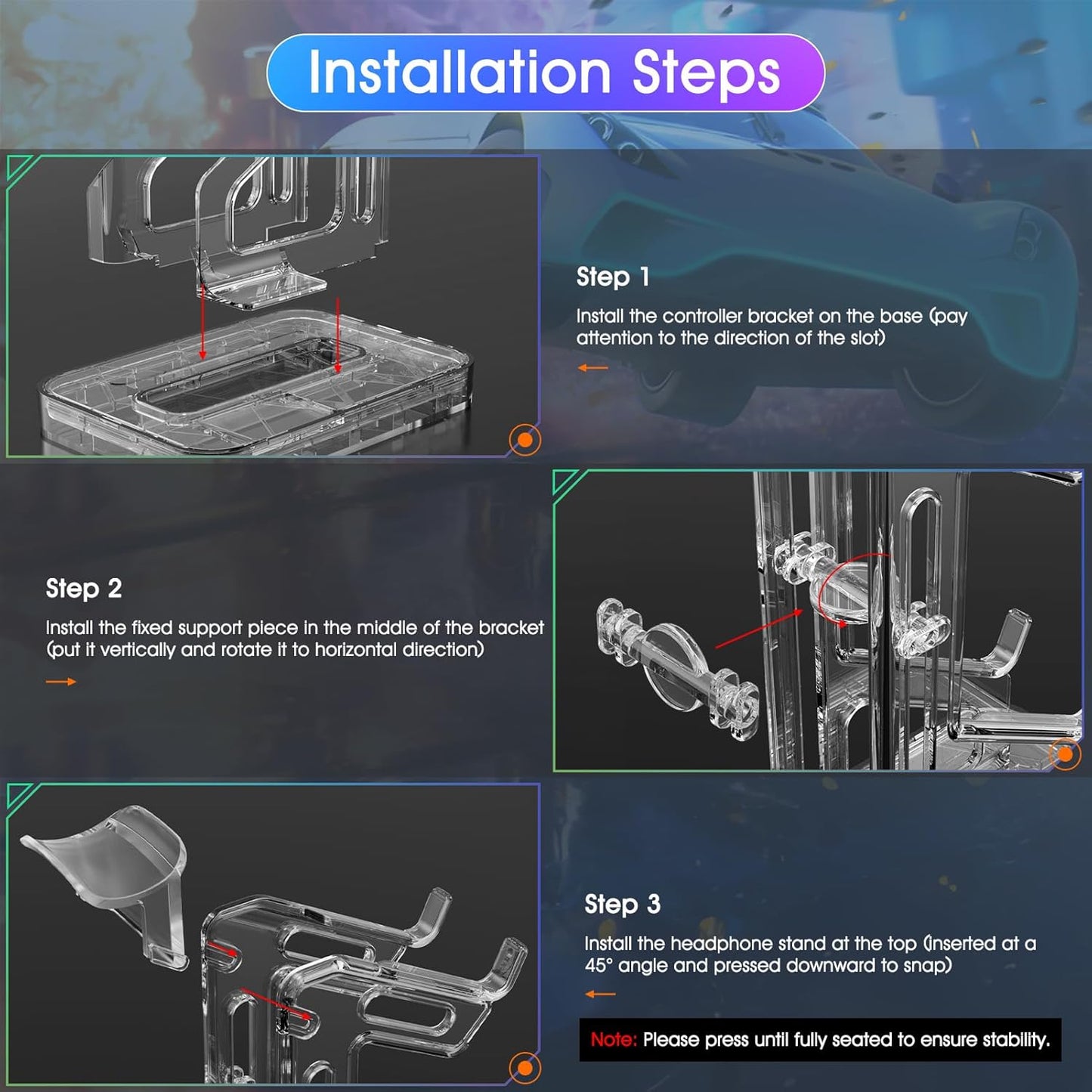 Installation Steps

Step 1

Install the controller bracket on the base (pay attention to the direction of the slot)

Step 2

Install the fixed support piece in the middle of the bracket (put it vertically and rotate it to horizontal direction)

Step 3

Install the headphone stand at the top (inserted at a 45° angle and pressed downward to snap)

Note: Please press until fully seated to ensure stability.