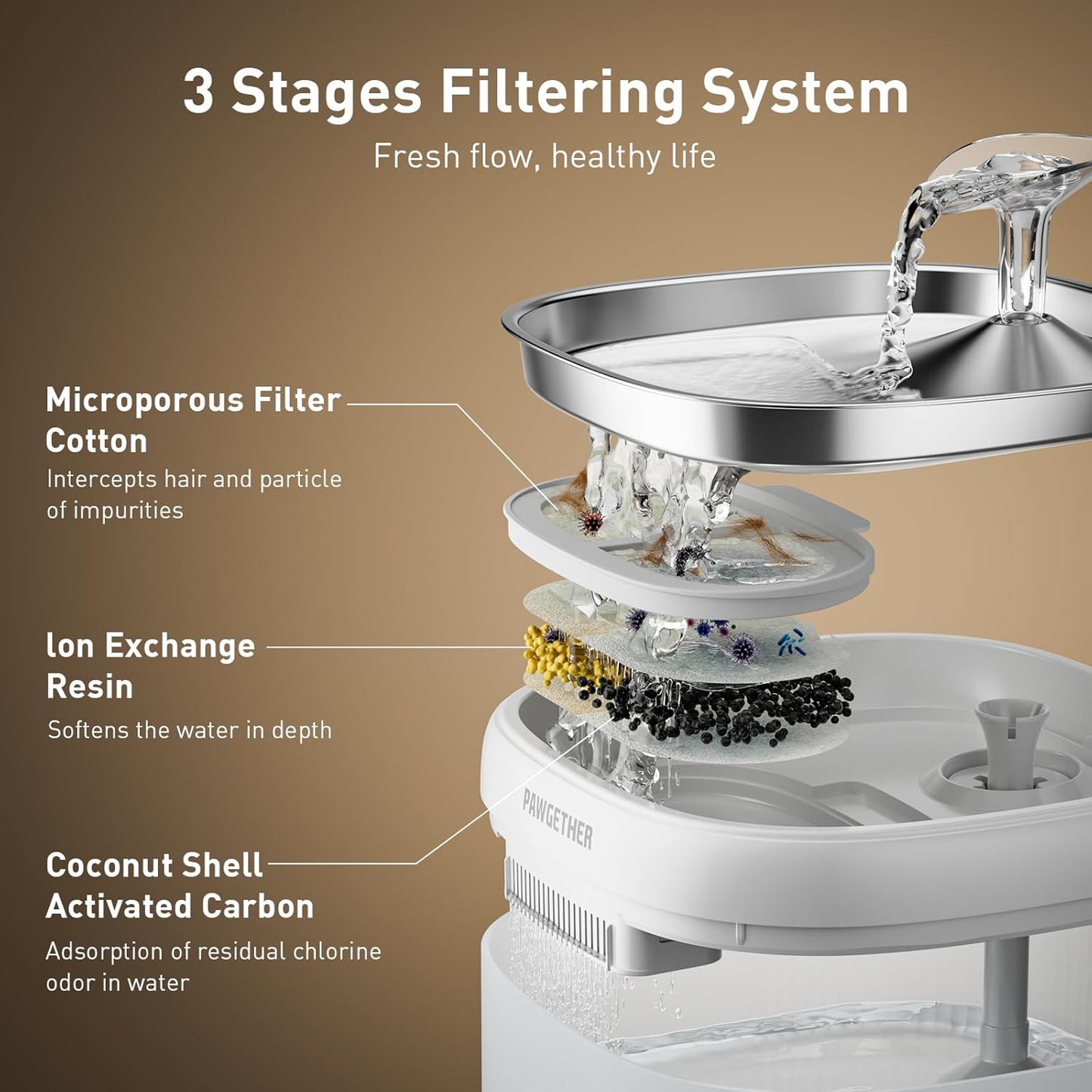 3 Stages Filtering System

Fresh flow, healthy life

Microporous Filter Cotton

Intercepts hair and particle of impurities

Ion Exchange Resin

Softens the water in depth

Coconut Shell Activated Carbon

Adsorption of residual chlorine odor in water

PAWGETHER