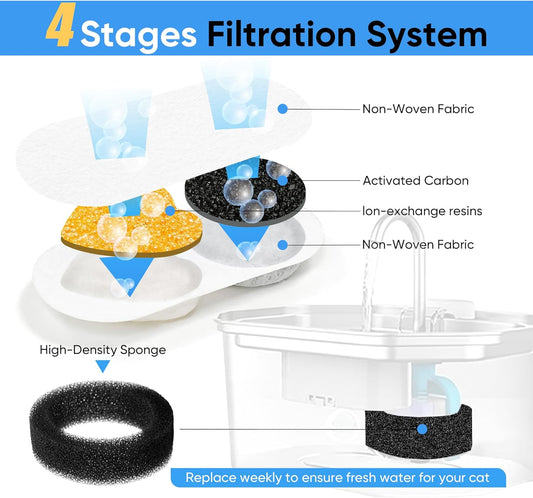 4 Stages Filtration System

Non-Woven Fabric

Activated Carbon

Ion-exchange resins

Non-Woven Fabric

High-Density Sponge

Replace weekly to ensure fresh water for your cat