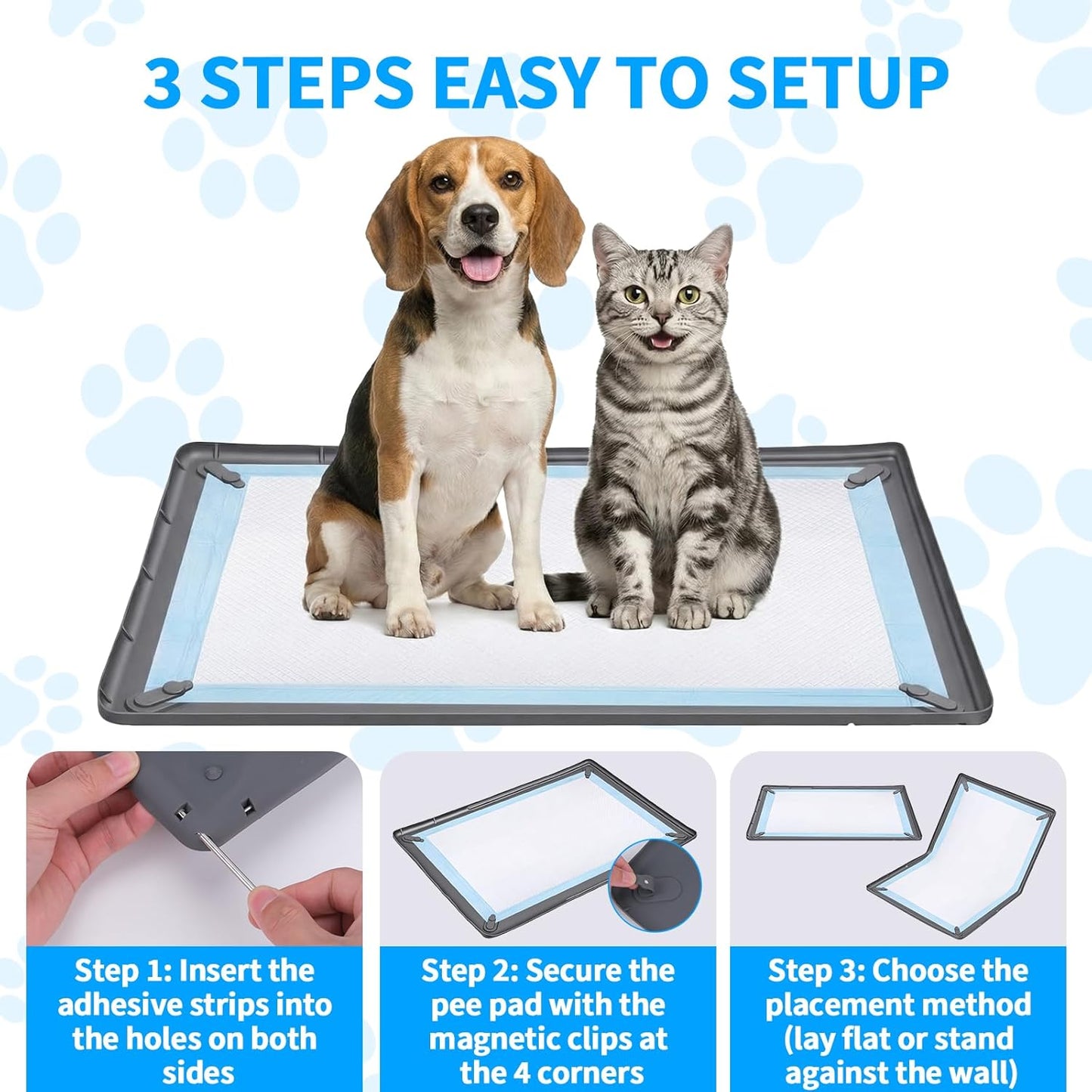 3 STEPS EASY TO SETUP

Step 1: Insert the adhesive strips into the holes on both sides

Step 2: Secure the pee pad with the magnetic clips at the 4 corners

Step 3: Choose the placement method (lay flat or stand against the wall)