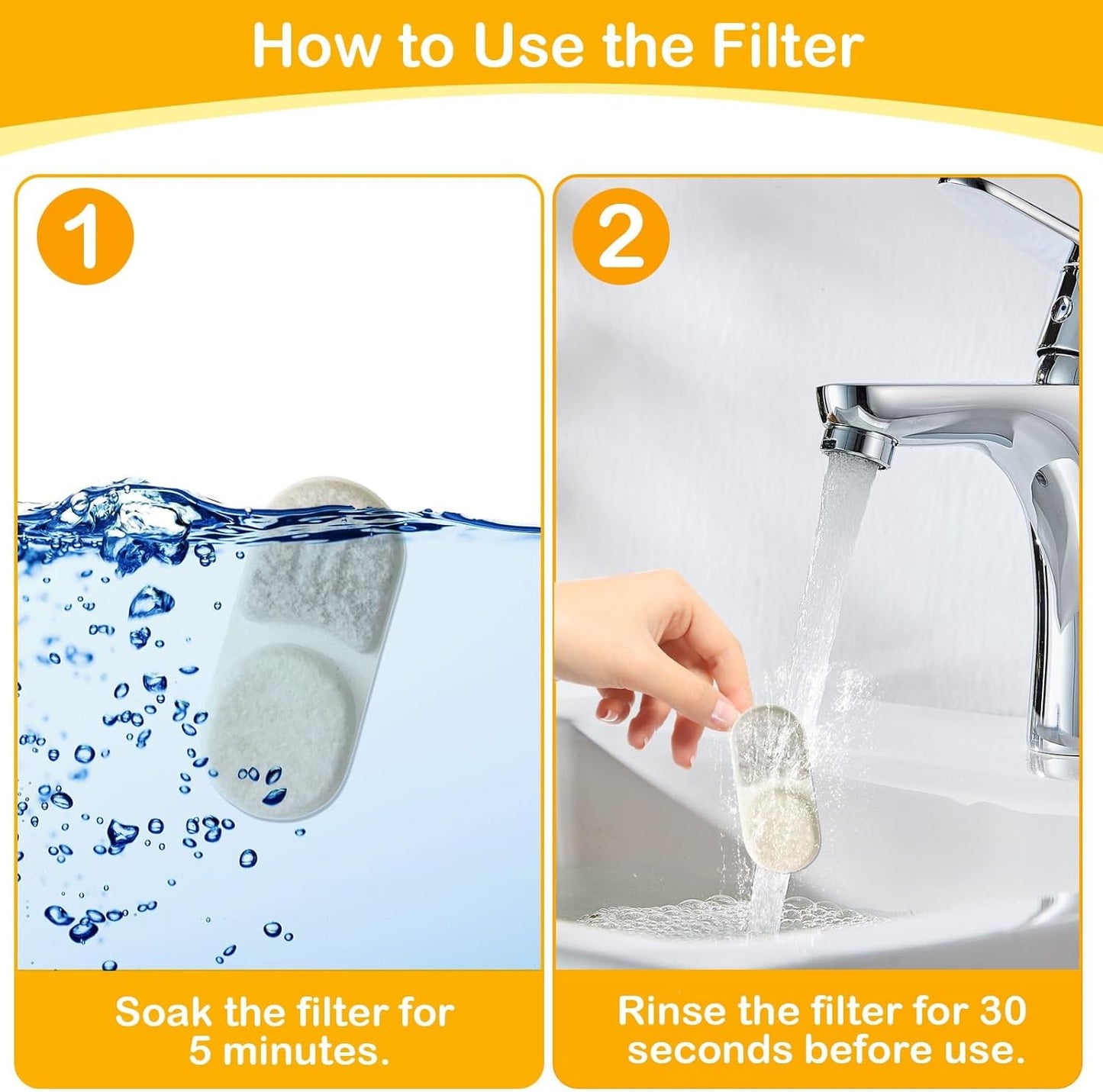 How to Use the Filter

1

Soak the filter for 5 minutes.

2

Rinse the filter for 30 seconds before use.