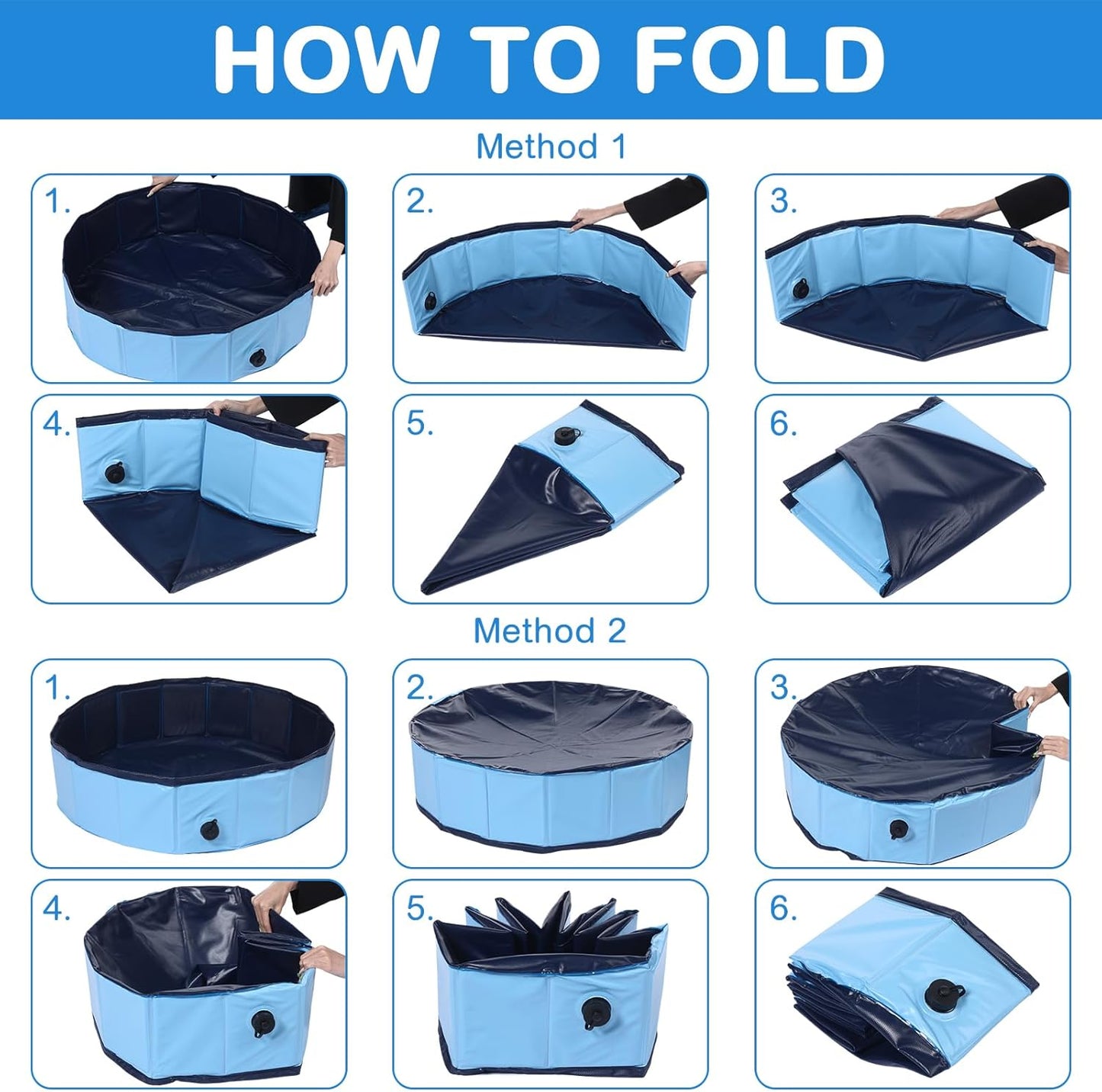 HOW TO FOLD

Method 1

1.

2.

3.

4.

5.

6.

Method 2

1.

2.

3.

4.

5.

6.