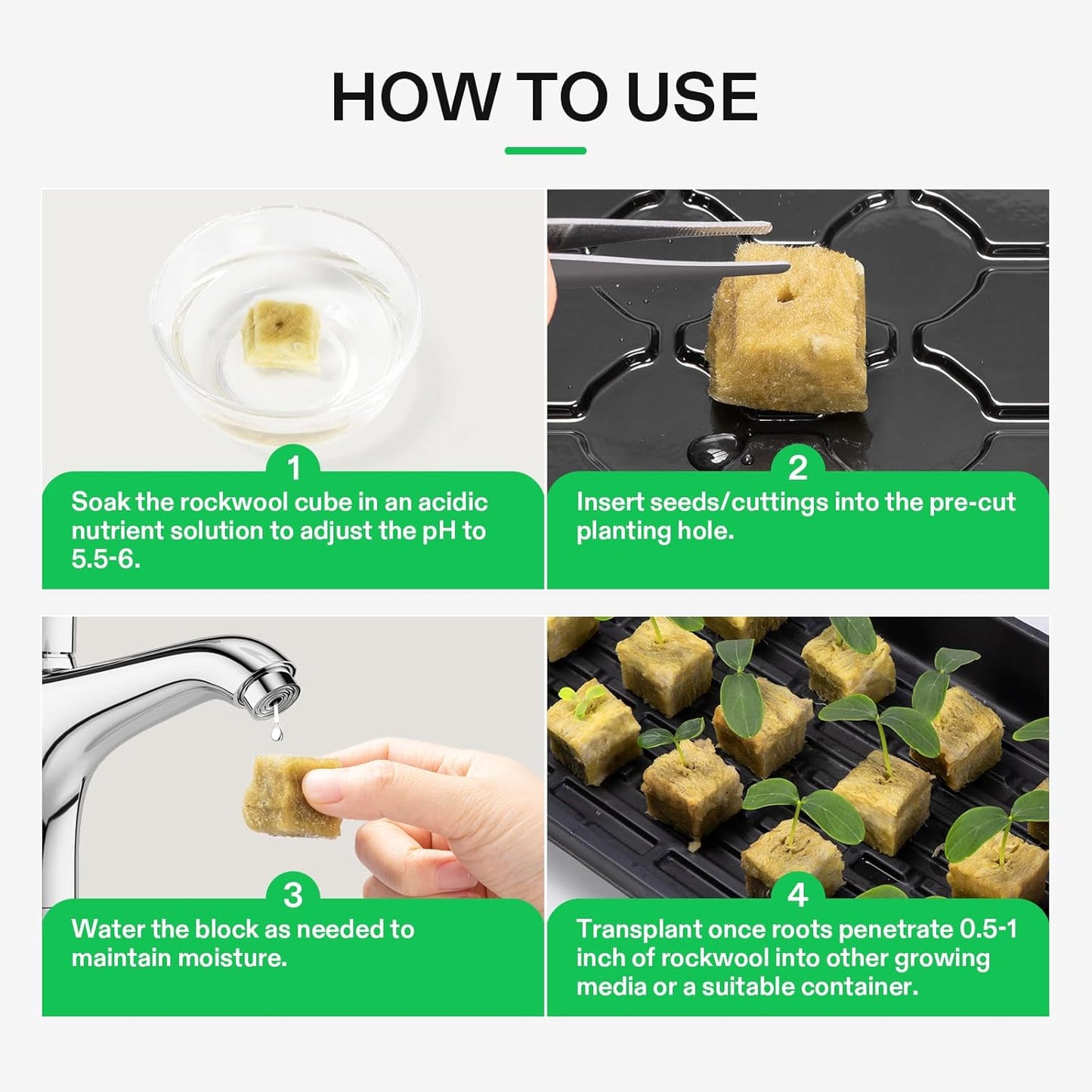 HOW TO USE

1
Soak the rockwool cube in an acidic nutrient solution to adjust the pH to 5.5-6.

2
Insert seeds/cuttings into the pre-cut planting hole.

3
Water the block as needed to maintain moisture.

4
Transplant once roots penetrate 0.5-1 inch of rockwool into other growing media or a suitable container.