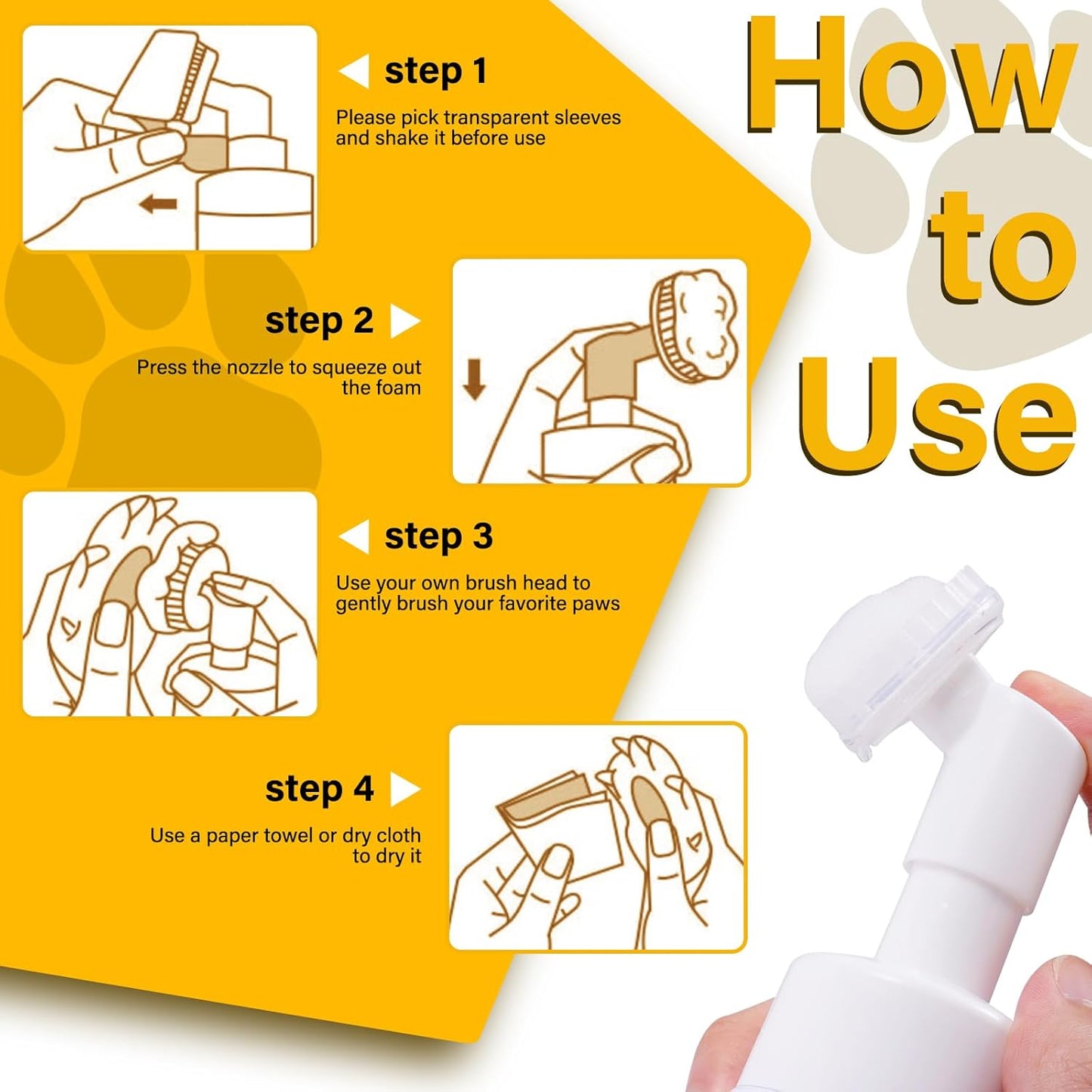 How to Use

step 1

Please pick transparent sleeves and shake it before use

step 2

Press the nozzle to squeeze out the foam

step 3

Use your own brush head to gently brush your favorite paws

step 4

Use a paper towel or dry cloth to dry it