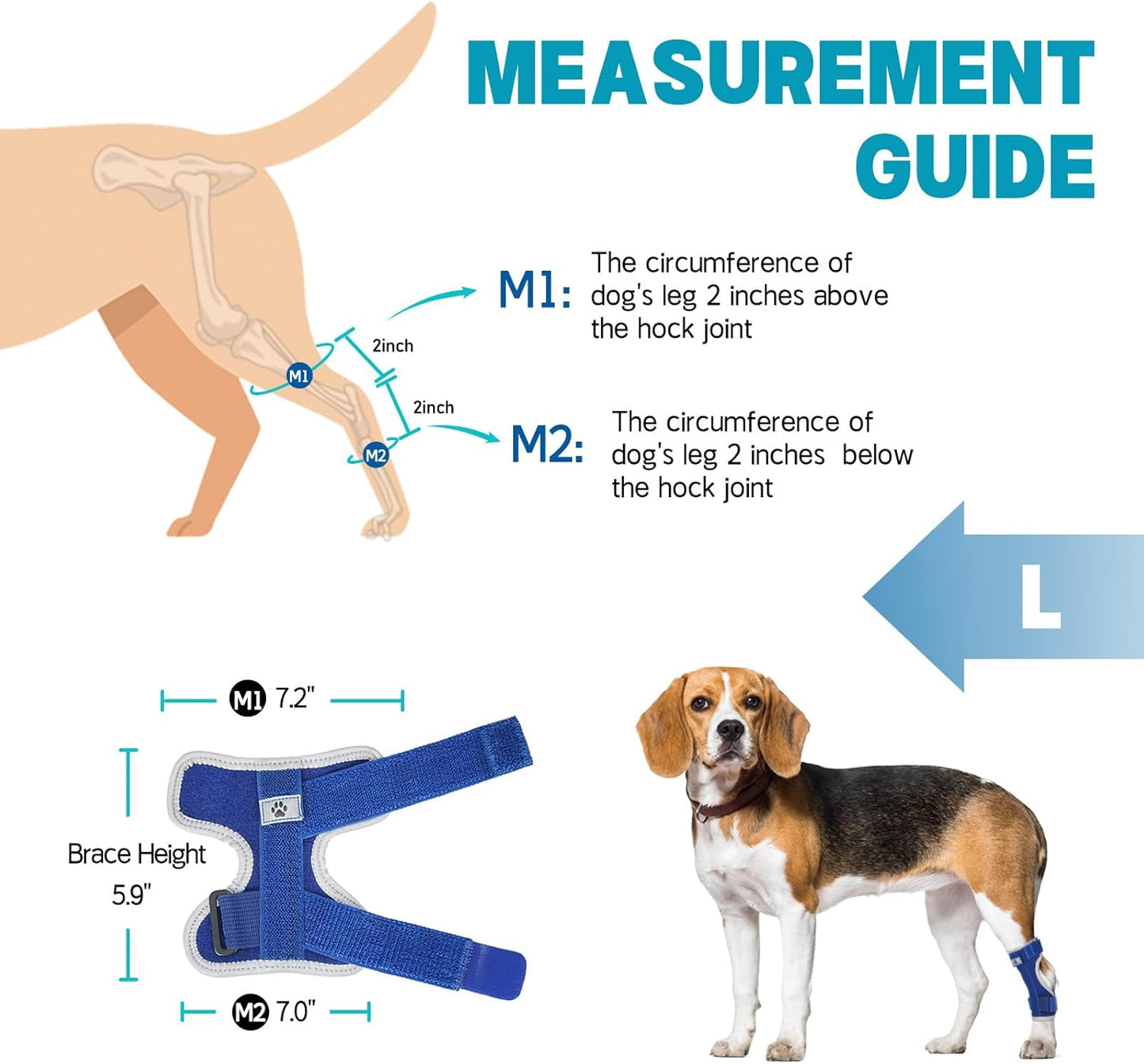 MEASUREMENT GUIDE

M1

2inch

2inch

M2

M1: The circumference of dog's leg 2 inches above the hock joint

M2: The circumference of dog's leg 2 inches below the hock joint

L

M1 7.2"

Brace Height 5.9"

M2 7.0"