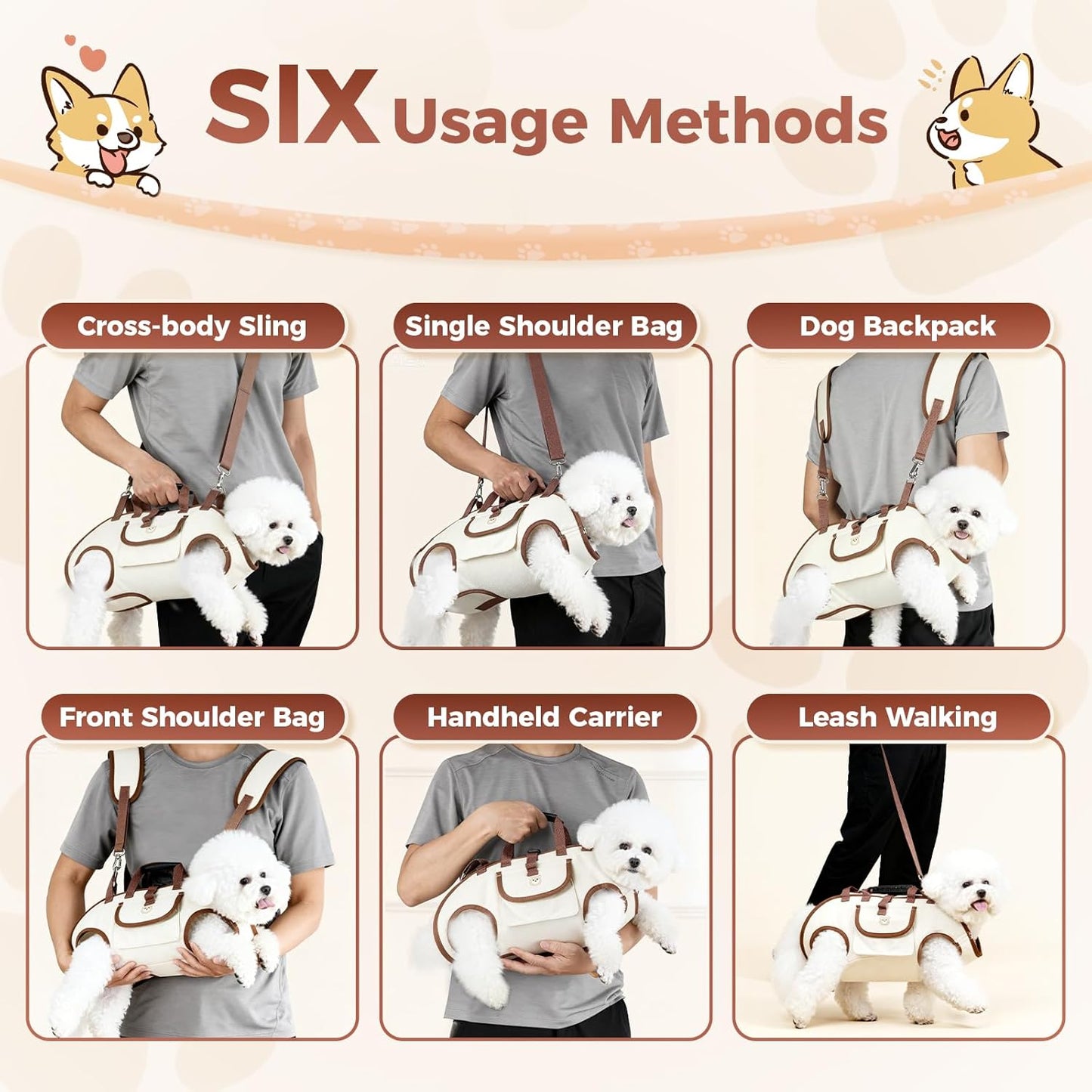 SIX Usage Methods

Cross-body Sling

Single Shoulder Bag

Dog Backpack

Front Shoulder Bag

Handheld Carrier

Leash Walking