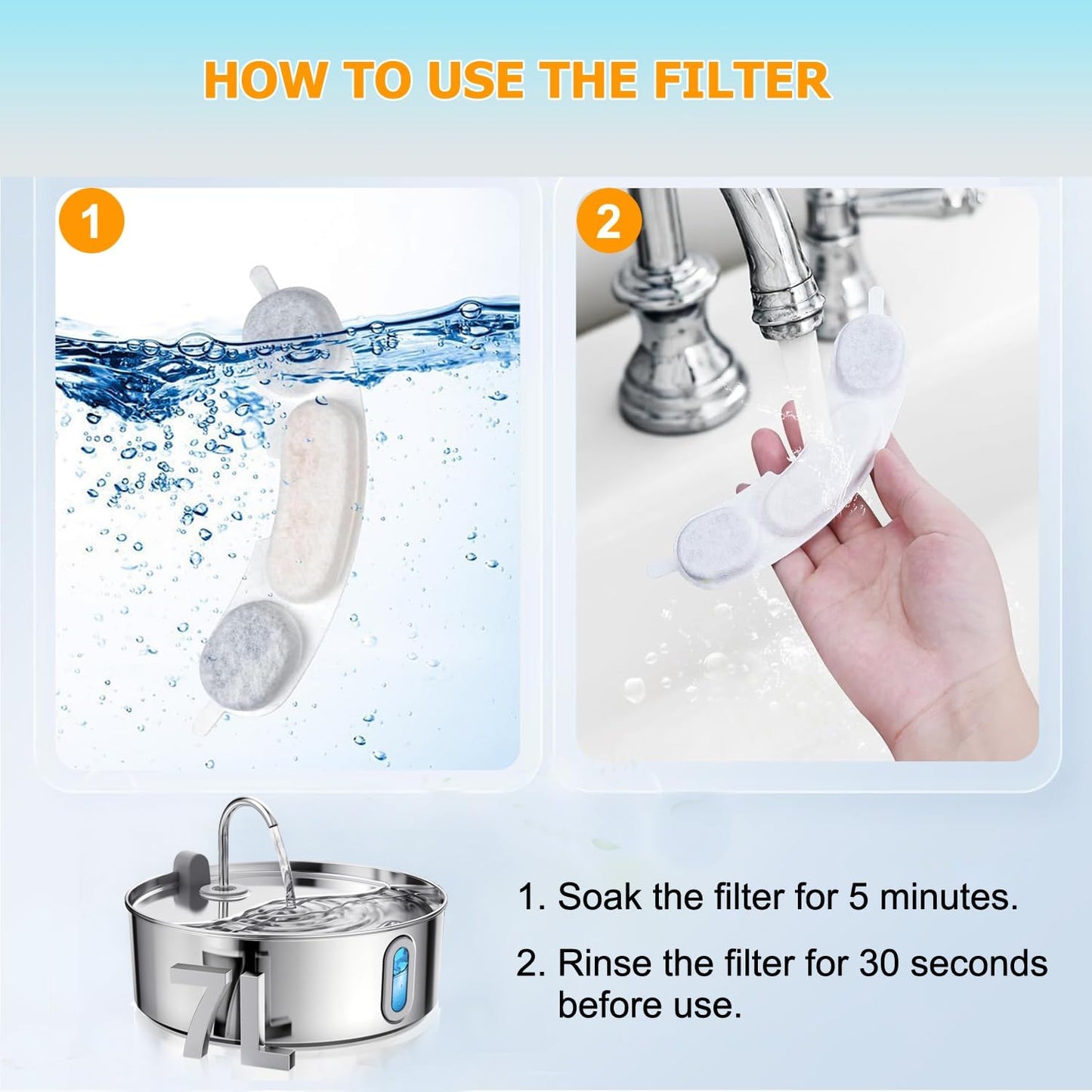 HOW TO USE THE FILTER

1

2

7L

1. Soak the filter for 5 minutes.

2. Rinse the filter for 30 seconds before use.